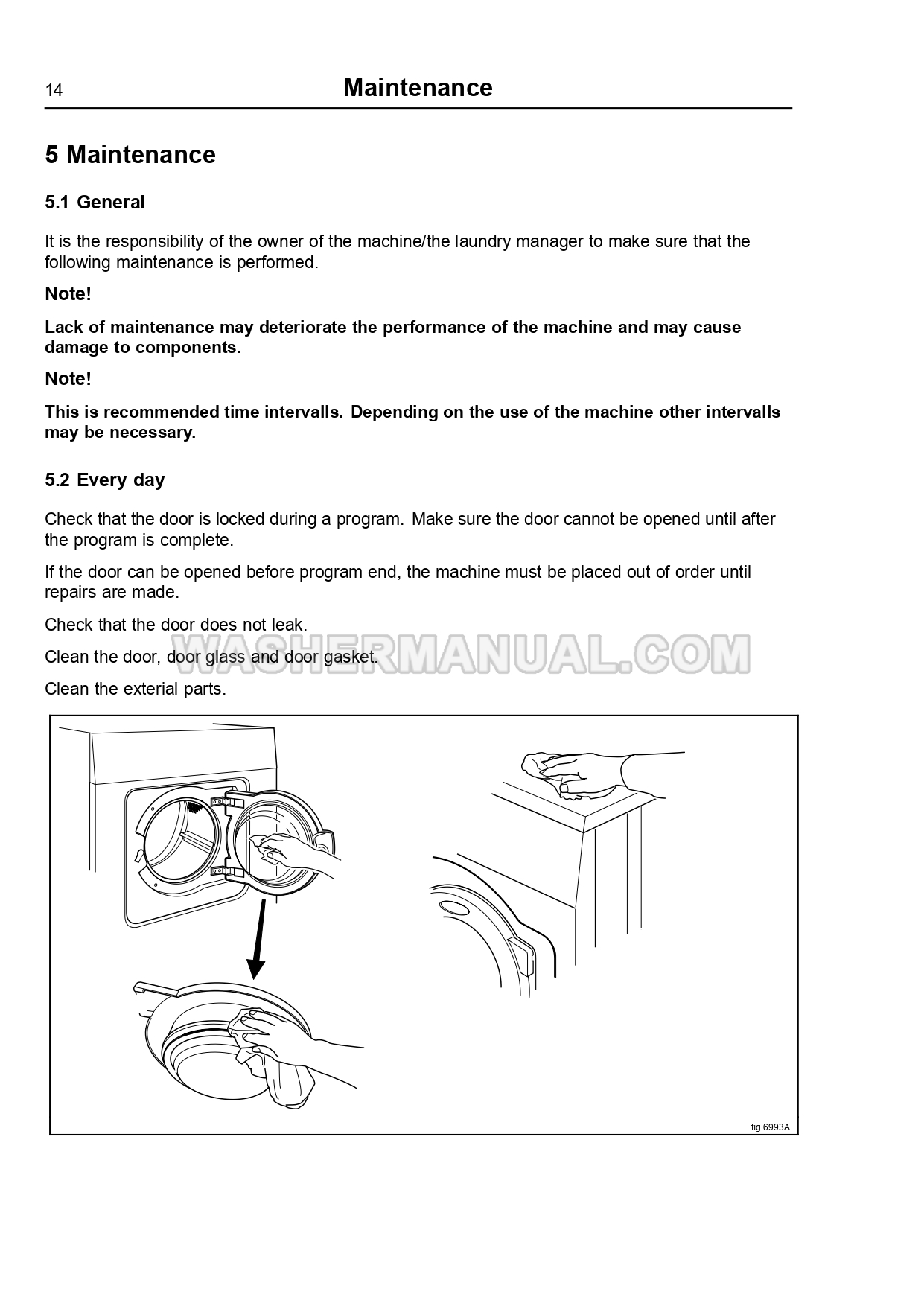 14 Maintenance

5 Maintenance

5.1 General

It is the responsibility of the owner of the machine/the laundry manager to make sure that the following maintenance is performed.

Note!

Lack of maintenance may deteriorate the performance of the machine and may cause damage to components.

Note!

This is recommended time intervalls. Depending on the use of the machine other intervalls may be necessary.

5.2 Every day

Check that the door is locked during a program. Make sure the door cannot be opened until after the program is complete.

If the door can be opened before program end, the machine must be placed out of order until repairs are made.

Check that the door does not leak.

Clean the door, door glass and door gasket.

WASHERMANUAL.COM

Clean the exterial parts.

fig.6993A