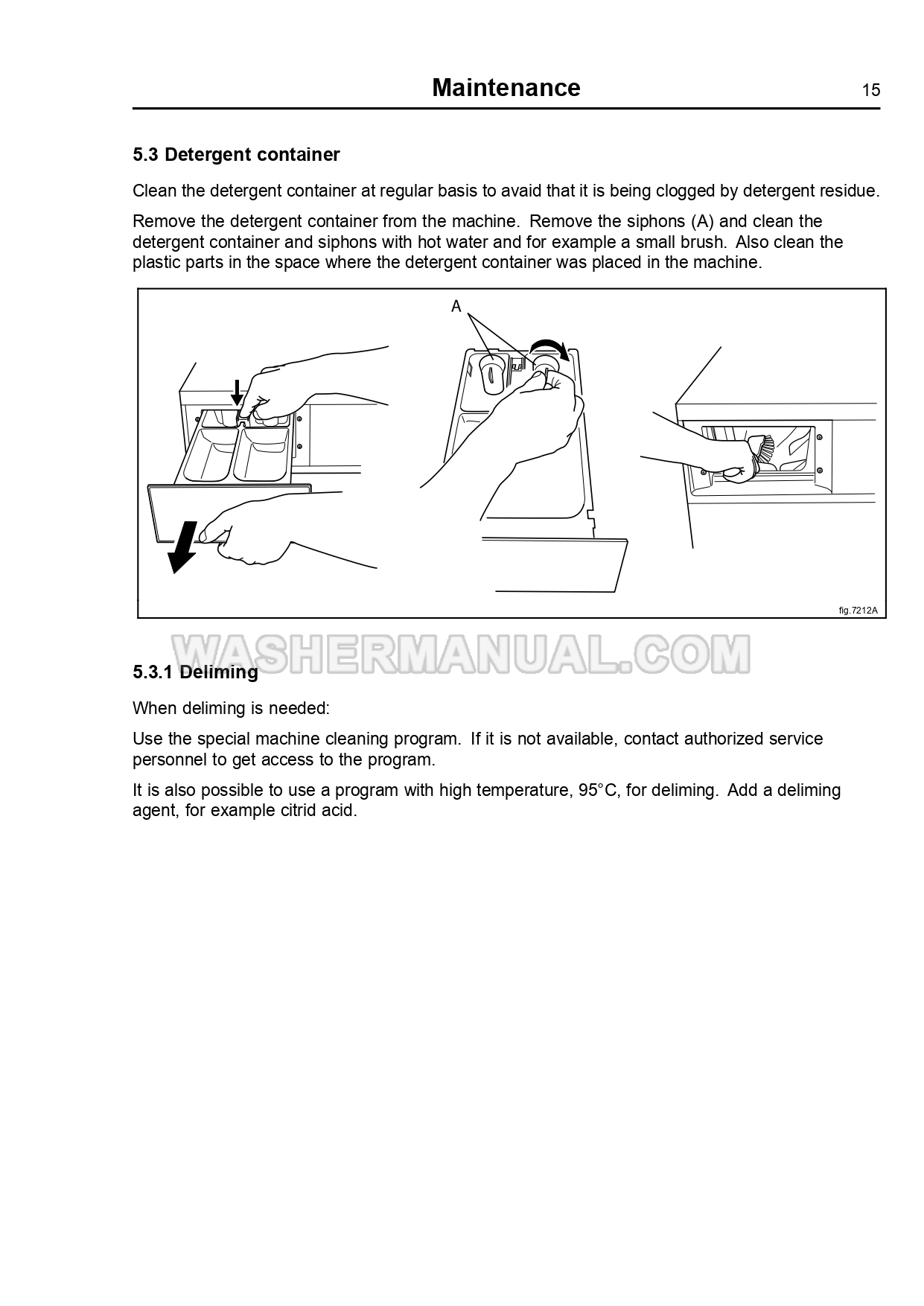 Maintenance 15

5.3 Detergent container

Clean the detergent container at regular basis to avaid that it is being clogged by detergent residue.

Remove the detergent container from the machine. Remove the siphons (A) and clean the detergent container and siphons with hot water and for example a small brush. Also clean the plastic parts in the space where the detergent container was placed in the machine.

A

fig.7212A

WASHERMANUAL.COM

5.3.1 Deliming

When deliming is needed:

Use the special machine cleaning program. If it is not available, contact authorized service personnel to get access to the program.

It is also possible to use a program with high temperature, 95°C, for deliming. Add a deliming agent, for example citrid acid.