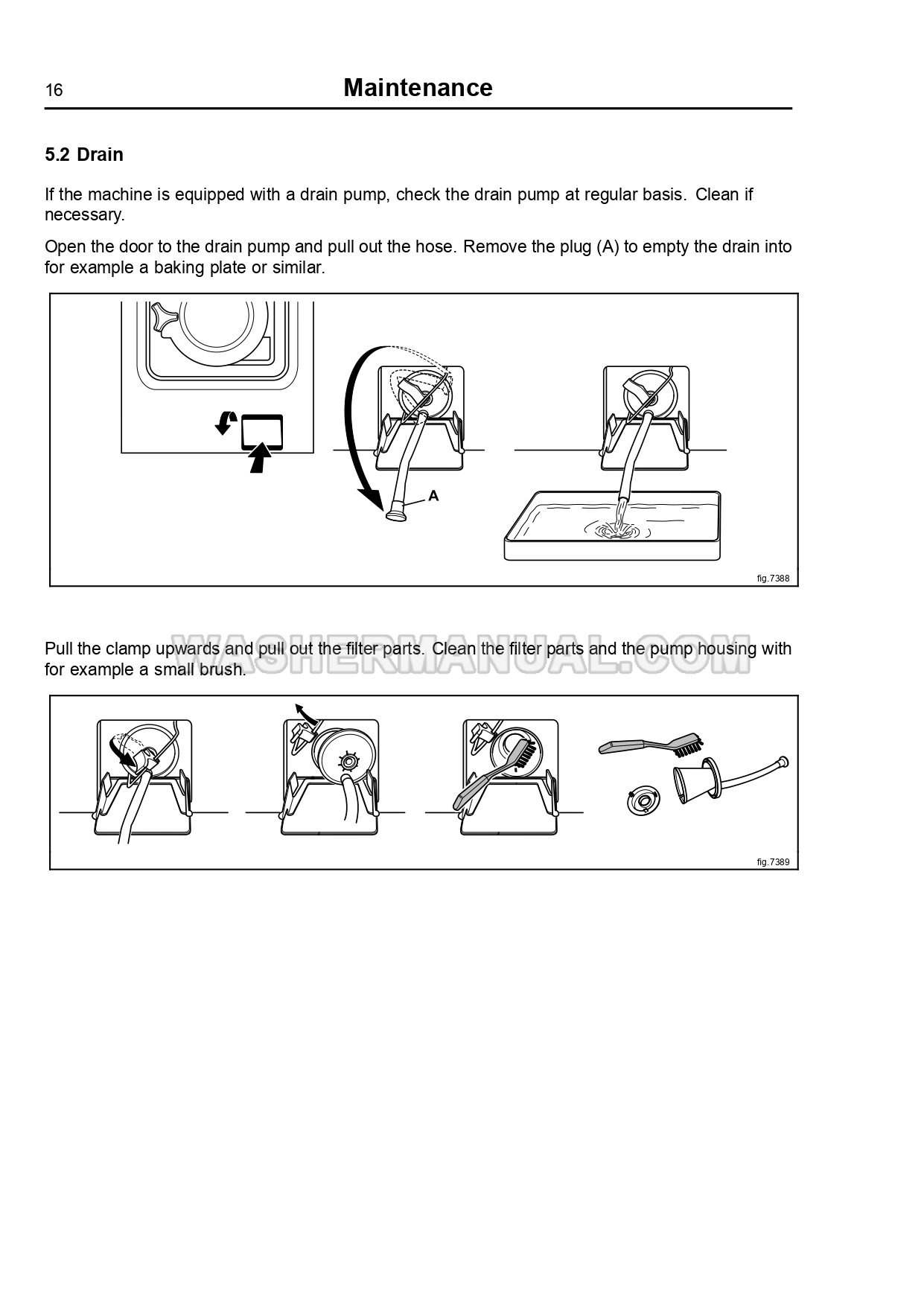 16 Maintenance

5.2 Drain

If the machine is equipped with a drain pump, check the drain pump at regular basis. Clean if necessary.

Open the door to the drain pump and pull out the hose. Remove the plug (A) to empty the drain into for example a baking plate or similar.

A

fig.7388

WASHERMANUAL.COM

Pull the clamp upwards and pull out the filter parts. Clean the filter parts and the pump housing with for example a small brush.

fig.7389