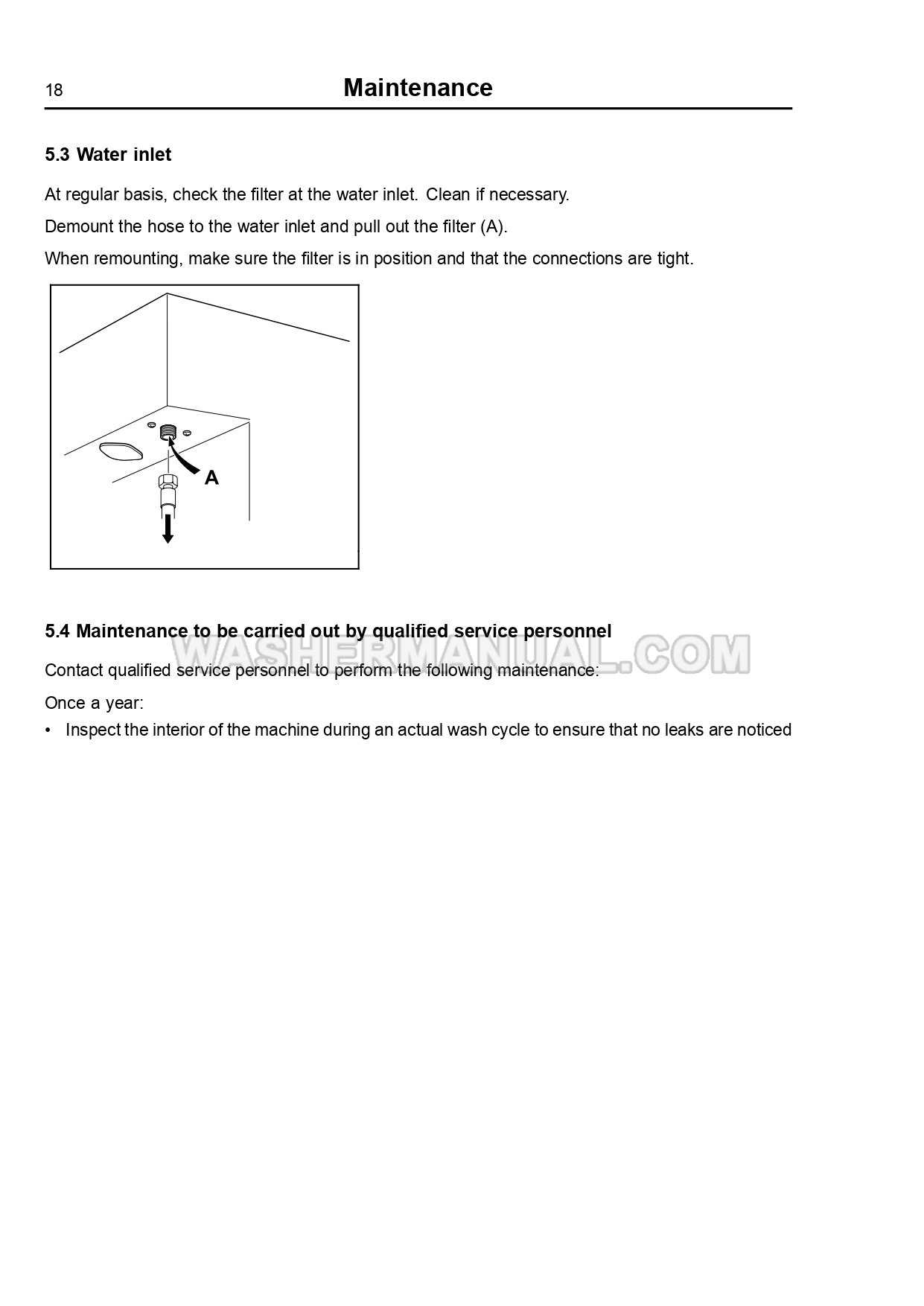 18

Maintenance

5.3 Water inlet

At regular basis, check the filter at the water inlet. Clean if necessary.

Demount the hose to the water inlet and pull out the filter (A).

When remounting, make sure the filter is in position and that the connections are tight.

A

5.4 Maintenance to be carried out by qualified service personnel

WASHERMANUAL.COM

Contact qualified service personnel to perform the following maintenance:

Once a year:

• Inspect the interior of the machine during an actual wash cycle to ensure that no leaks are noticed