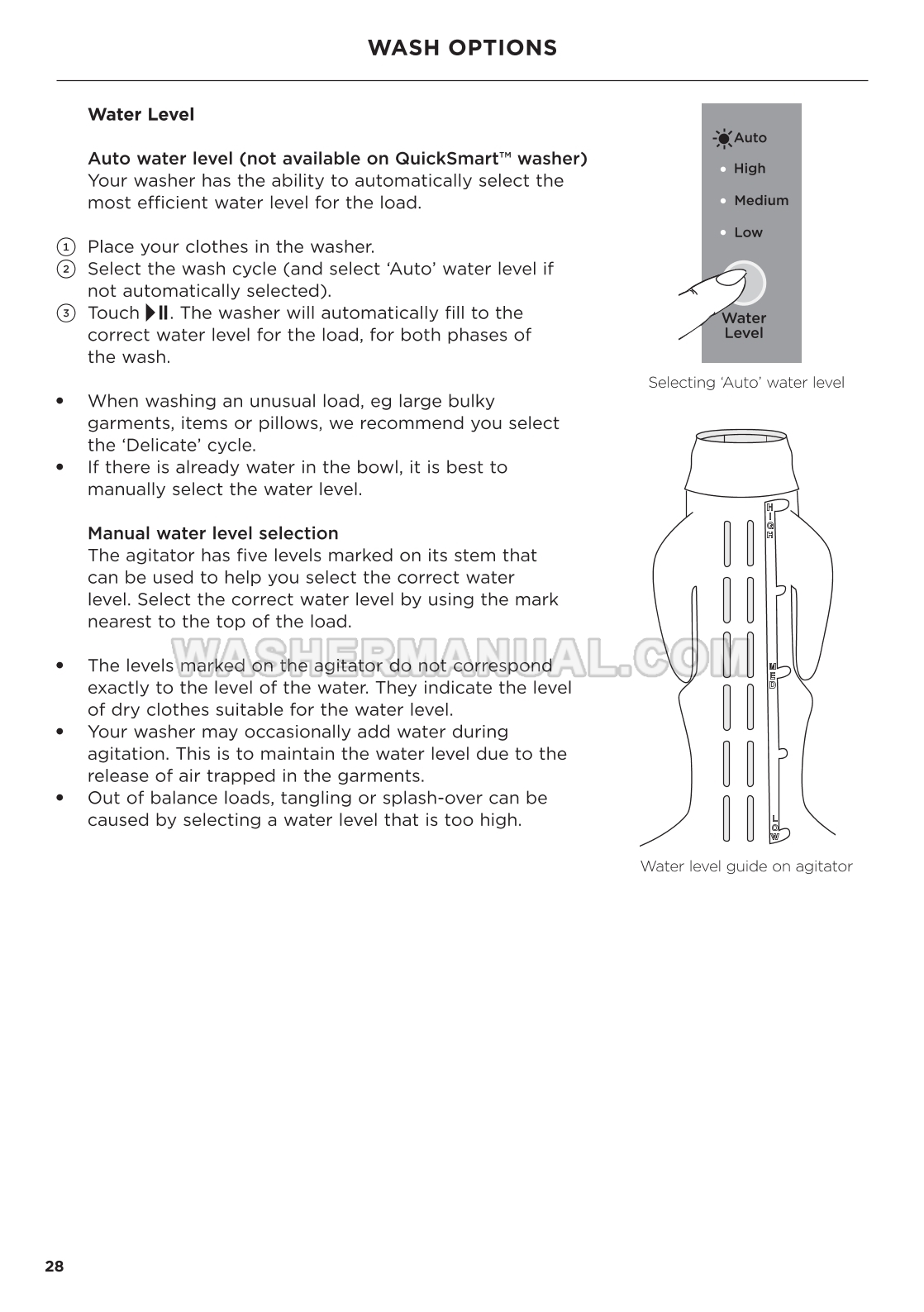 WASH OPTIONS

Water Level

Auto water level (not available on QuickSmart™ washer)
Your washer has the ability to automatically select the most efficient water level for the load.

① Place your clothes in the washer.
② Select the wash cycle (and select 'Auto' water level if not automatically selected).
③ Touch ▶II. The washer will automatically fill to the correct water level for the load, for both phases of the wash.

• When washing an unusual load, eg large bulky garments, items or pillows, we recommend you select the 'Delicate' cycle.
• If there is already water in the bowl, it is best to manually select the water level.

Manual water level selection
The agitator has five levels marked on its stem that can be used to help you select the correct water level. Select the correct water level by using the mark nearest to the top of the load.

• The levels marked on the agitator do not correspond exactly to the level of the water. They indicate the level of dry clothes suitable for the water level.
• Your washer may occasionally add water during agitation. This is to maintain the water level due to the release of air trapped in the garments.
• Out of balance loads, tangling or splash-over can be caused by selecting a water level that is too high.

Auto
High
Medium
Low
Water Level

Selecting 'Auto' water level

HIGH
MED
LOW

Water level guide on agitator

WASHERMANUAL.COM

28