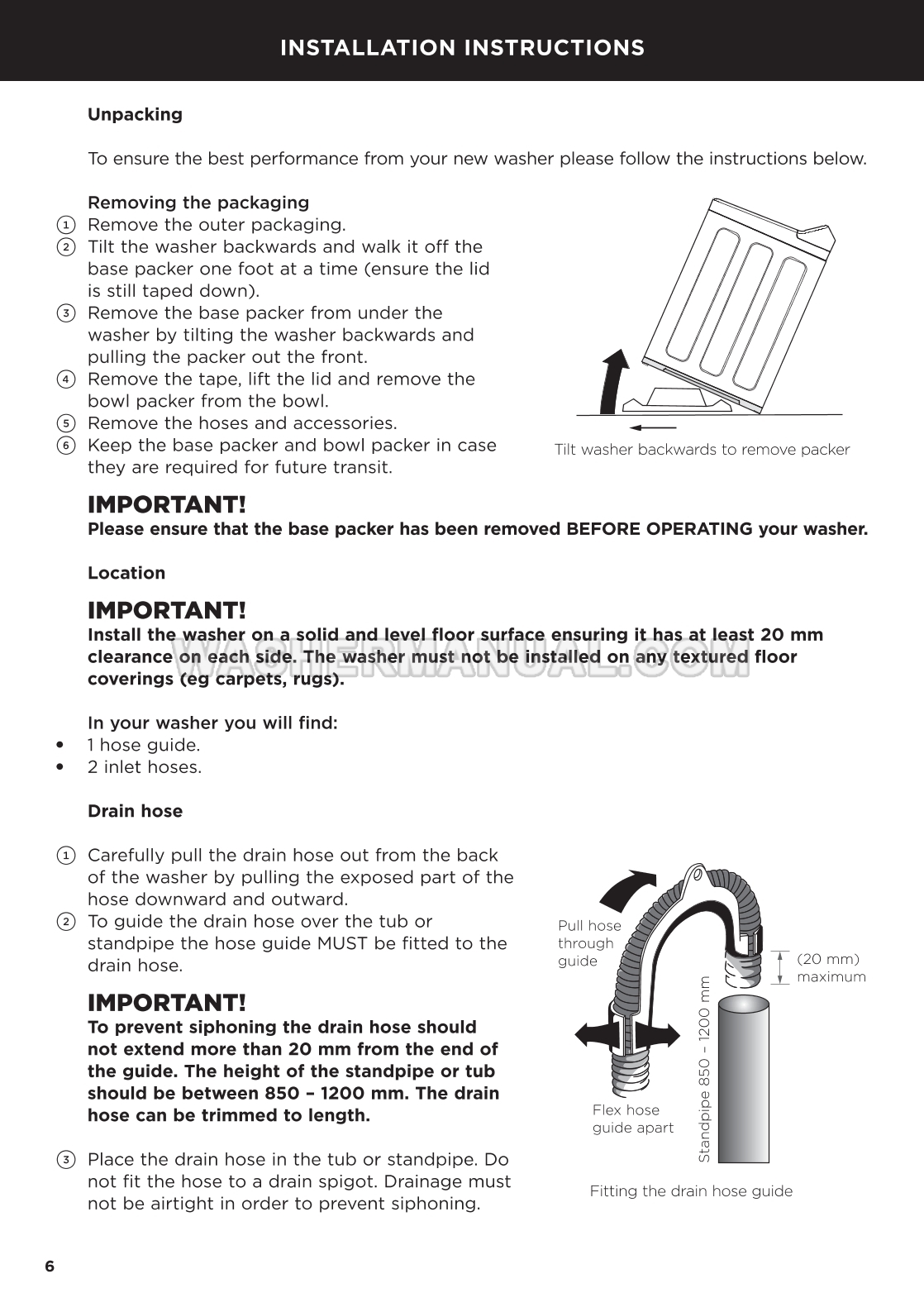 INSTALLATION INSTRUCTIONS

Unpacking

To ensure the best performance from your new washer please follow the instructions below.

Removing the packaging
1 Remove the outer packaging.
2 Tilt the washer backwards and walk it off the base packer one foot at a time (ensure the lid is still taped down).
3 Remove the base packer from under the washer by tilting the washer backwards and pulling the packer out the front.
4 Remove the tape, lift the lid and remove the bowl packer from the bowl.
5 Remove the hoses and accessories.
6 Keep the base packer and bowl packer in case they are required for future transit.

Tilt washer backwards to remove packer

IMPORTANT!
Please ensure that the base packer has been removed BEFORE OPERATING your washer.

Location

IMPORTANT!
Install the washer on a solid and level floor surface ensuring it has at least 20 mm clearance on each side. The washer must not be installed on any textured floor coverings (eg carpets, rugs).

WASHERMANUAL.COM

In your washer you will find:
• 1 hose guide.
• 2 inlet hoses.

Drain hose

1 Carefully pull the drain hose out from the back of the washer by pulling the exposed part of the hose downward and outward.
2 To guide the drain hose over the tub or standpipe the hose guide MUST be fitted to the drain hose.

IMPORTANT!
To prevent siphoning the drain hose should not extend more than 20 mm from the end of the guide. The height of the standpipe or tub should be between 850 – 1200 mm. The drain hose can be trimmed to length.

3 Place the drain hose in the tub or standpipe. Do not fit the hose to a drain spigot. Drainage must not be airtight in order to prevent siphoning.

Pull hose through guide
(20 mm) maximum
Standpipe 850 – 1200 mm
Flex hose guide apart
Fitting the drain hose guide

6