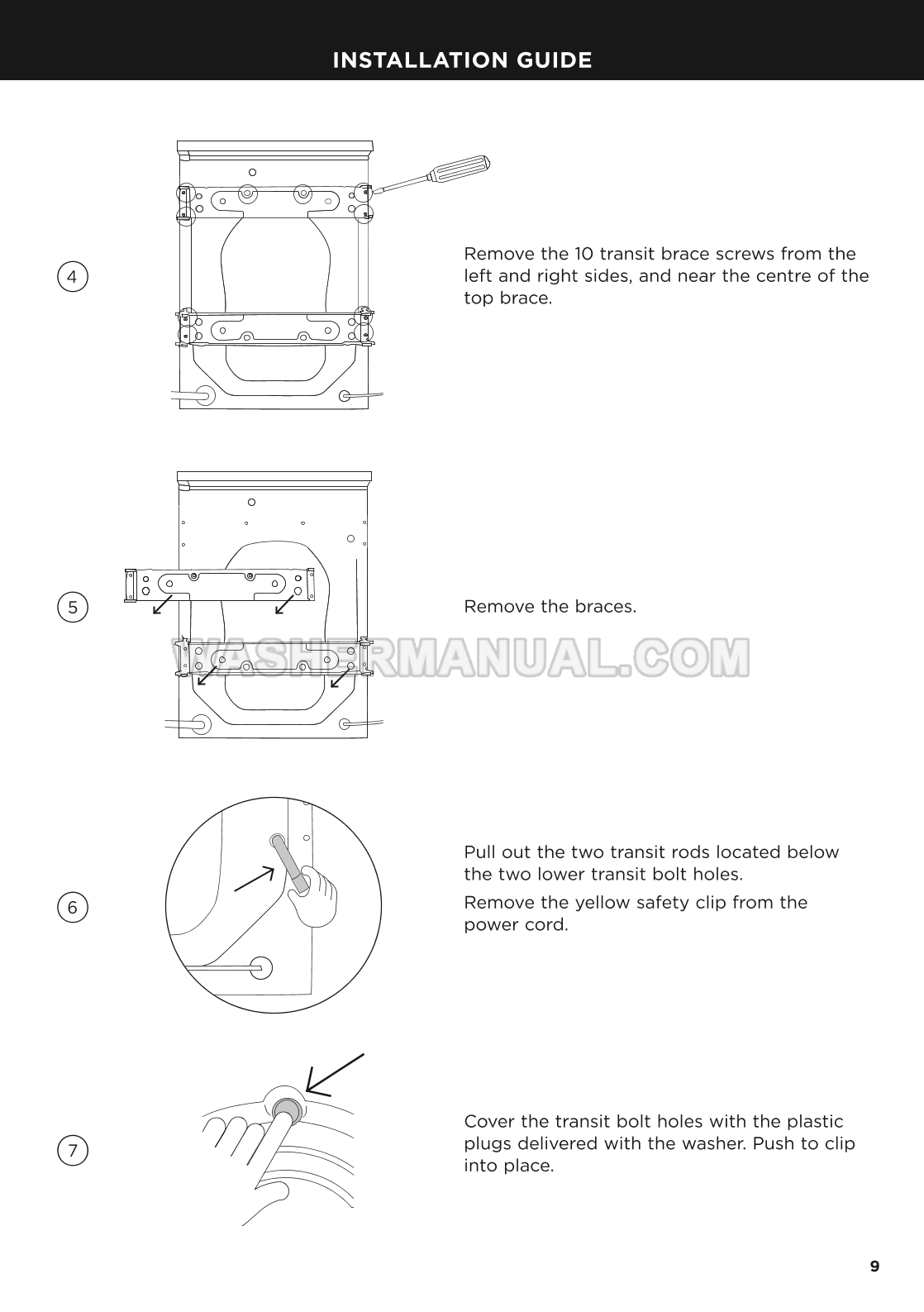 INSTALLATION GUIDE

4

Remove the 10 transit brace screws from the left and right sides, and near the centre of the top brace.

5

Remove the braces.

WASHERMANUAL.COM

6

Pull out the two transit rods located below the two lower transit bolt holes.

Remove the yellow safety clip from the power cord.

7

Cover the transit bolt holes with the plastic plugs delivered with the washer. Push to clip into place.

9