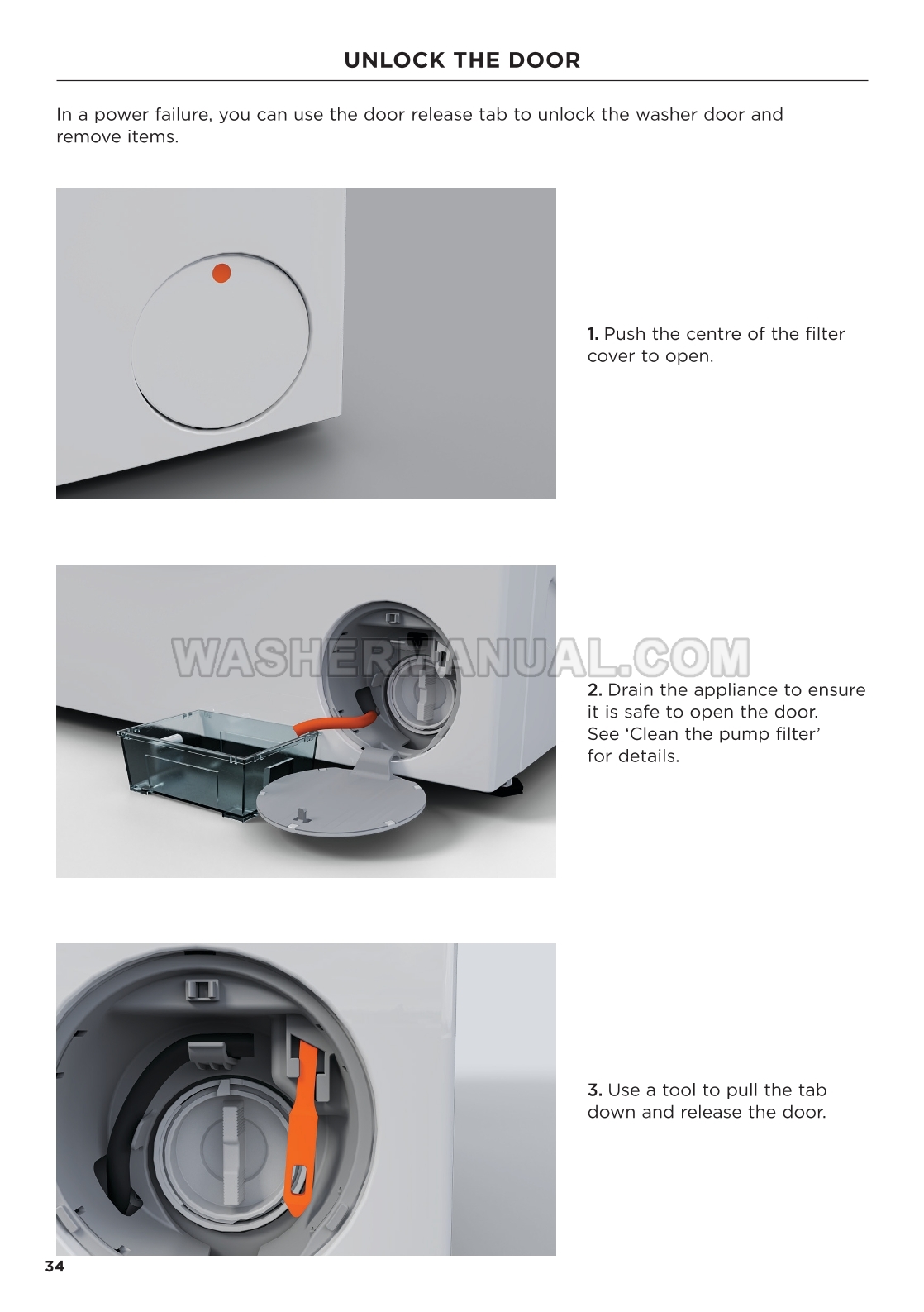 UNLOCK THE DOOR

In a power failure, you can use the door release tab to unlock the washer door and remove items.

1. Push the centre of the filter cover to open.

WASHERMANUAL.COM

2. Drain the appliance to ensure it is safe to open the door. See 'Clean the pump filter' for details.

3. Use a tool to pull the tab down and release the door.

34