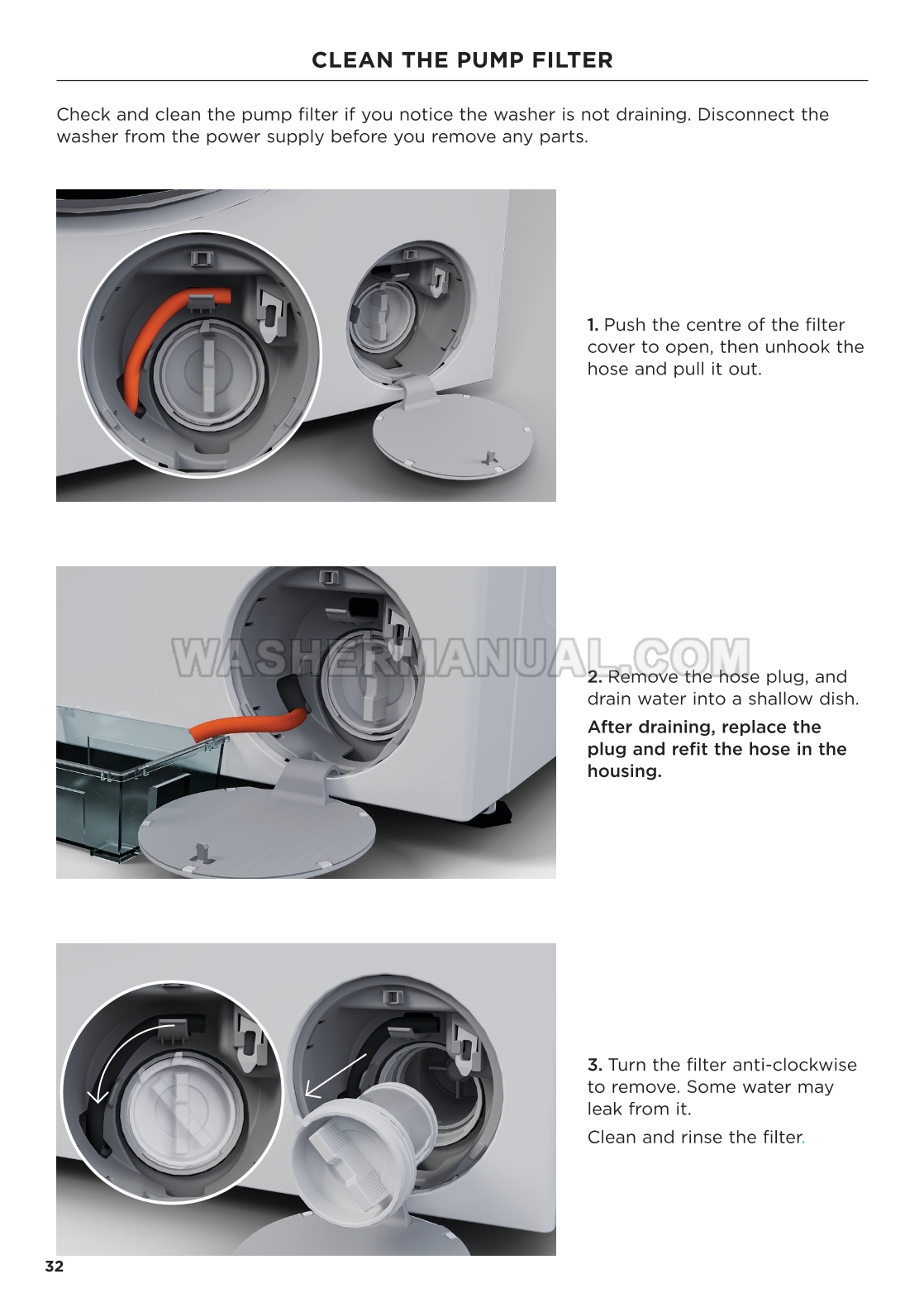 CLEAN THE PUMP FILTER

Check and clean the pump filter if you notice the washer is not draining. Disconnect the washer from the power supply before you remove any parts.

1. Push the centre of the filter cover to open, then unhook the hose and pull it out.

WASHERMANUAL.COM

2. Remove the hose plug, and drain water into a shallow dish.

After draining, replace the plug and refit the hose in the housing.

3. Turn the filter anti-clockwise to remove. Some water may leak from it.

Clean and rinse the filter.

32