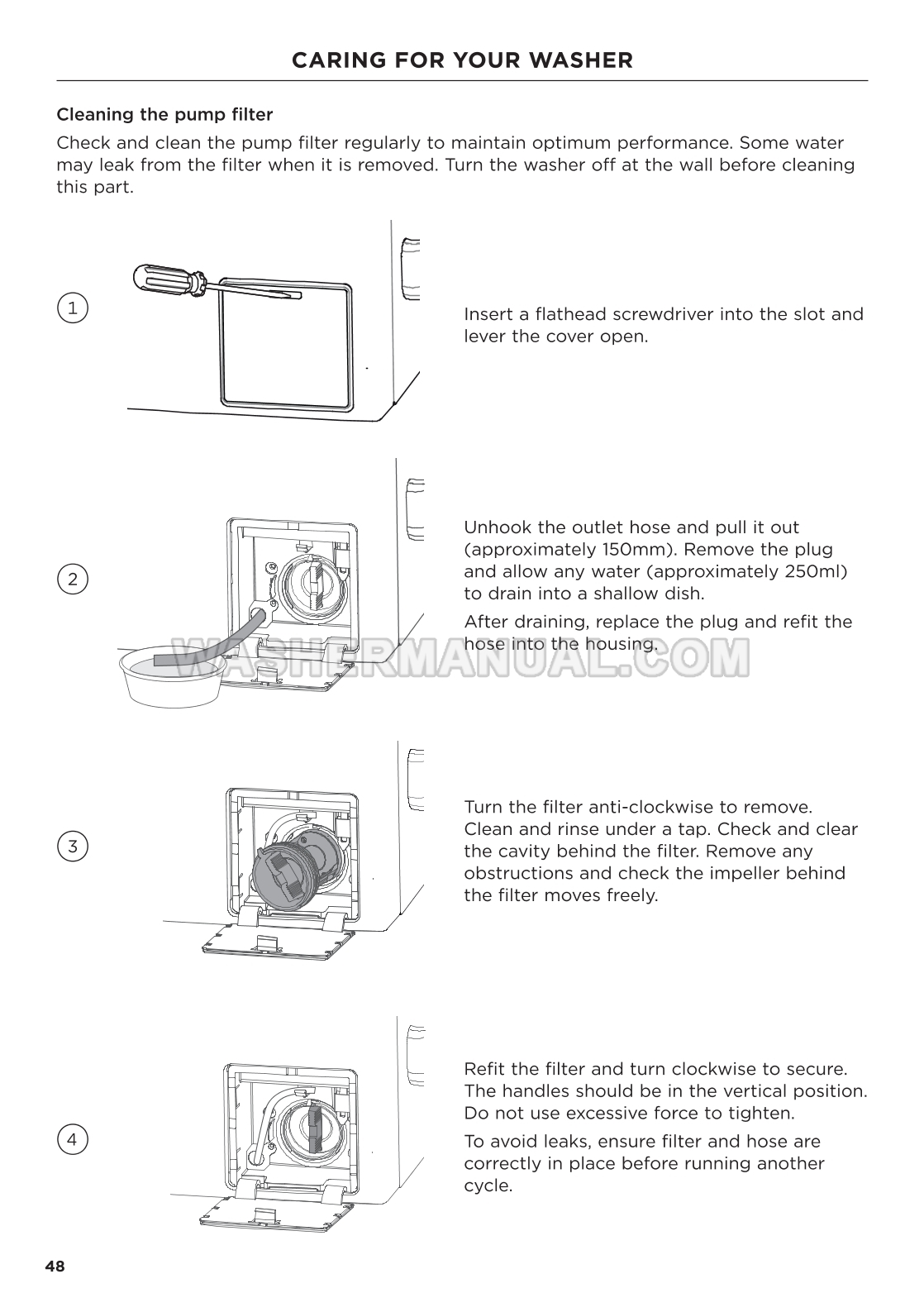 CARING FOR YOUR WASHER

Cleaning the pump filter

Check and clean the pump filter regularly to maintain optimum performance. Some water may leak from the filter when it is removed. Turn the washer off at the wall before cleaning this part.

1

Insert a flathead screwdriver into the slot and lever the cover open.

2

Unhook the outlet hose and pull it out (approximately 150mm). Remove the plug and allow any water (approximately 250ml) to drain into a shallow dish.

After draining, replace the plug and refit the hose into the housing.

WASHERMANUAL.COM

3

Turn the filter anti-clockwise to remove. Clean and rinse under a tap. Check and clear the cavity behind the filter. Remove any obstructions and check the impeller behind the filter moves freely.

4

Refit the filter and turn clockwise to secure. The handles should be in the vertical position. Do not use excessive force to tighten.

To avoid leaks, ensure filter and hose are correctly in place before running another cycle.

48