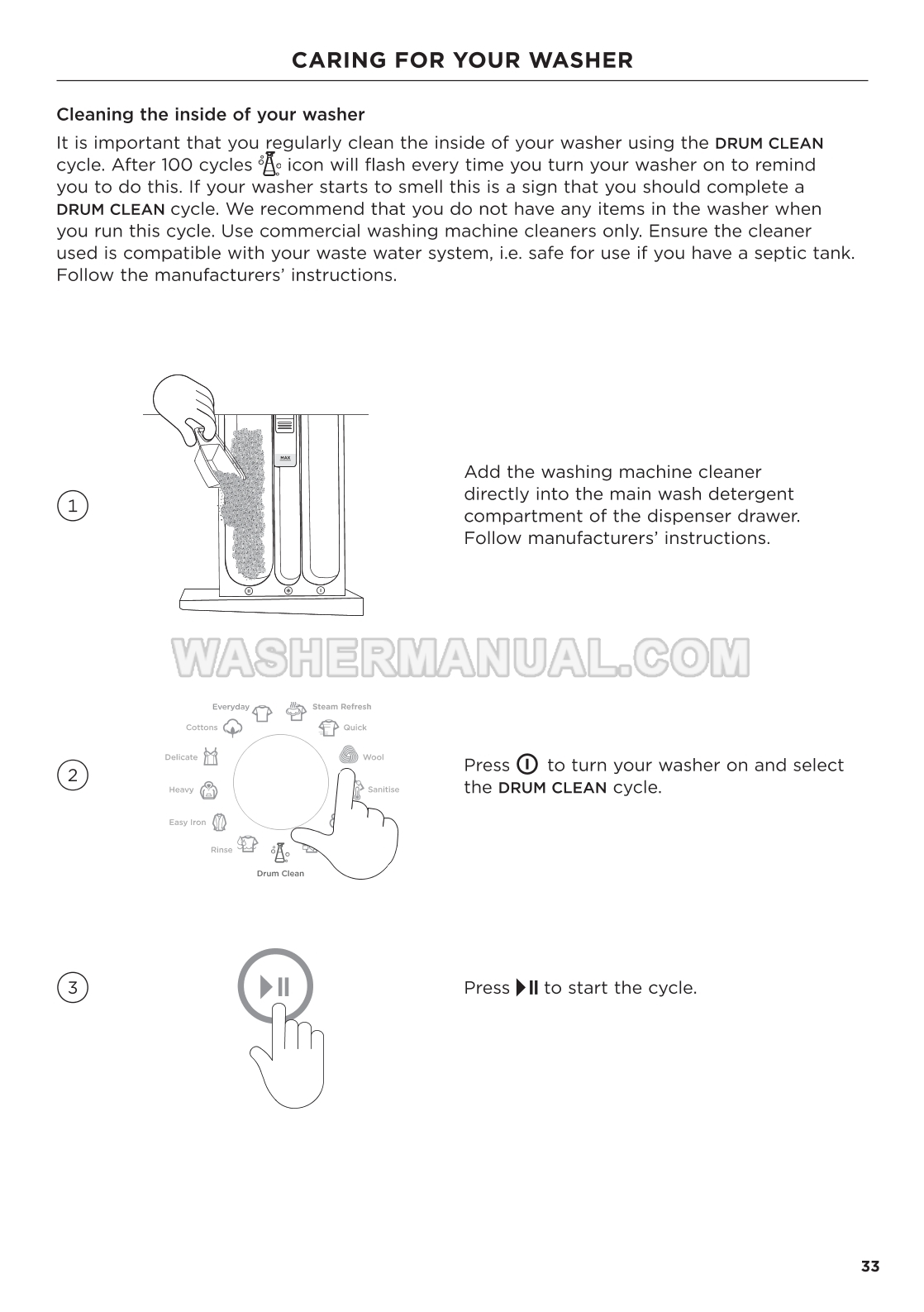 CARING FOR YOUR WASHER

Cleaning the inside of your washer

It is important that you regularly clean the inside of your washer using the DRUM CLEAN cycle. After 100 cycles icon will flash every time you turn your washer on to remind you to do this. If your washer starts to smell this is a sign that you should complete a DRUM CLEAN cycle. We recommend that you do not have any items in the washer when you run this cycle. Use commercial washing machine cleaners only. Ensure the cleaner used is compatible with your waste water system, i.e. safe for use if you have a septic tank. Follow the manufacturers' instructions.

1

MAX

Add the washing machine cleaner directly into the main wash detergent compartment of the dispenser drawer. Follow manufacturers' instructions.

WASHERMANUAL.COM

2

Everyday
Steam Refresh
Cottons
Quick
Delicate
Wool
Heavy
Sanitise
Easy Iron
Rinse
Drum Clean

Press to turn your washer on and select the DRUM CLEAN cycle.

3

Press to start the cycle.

33