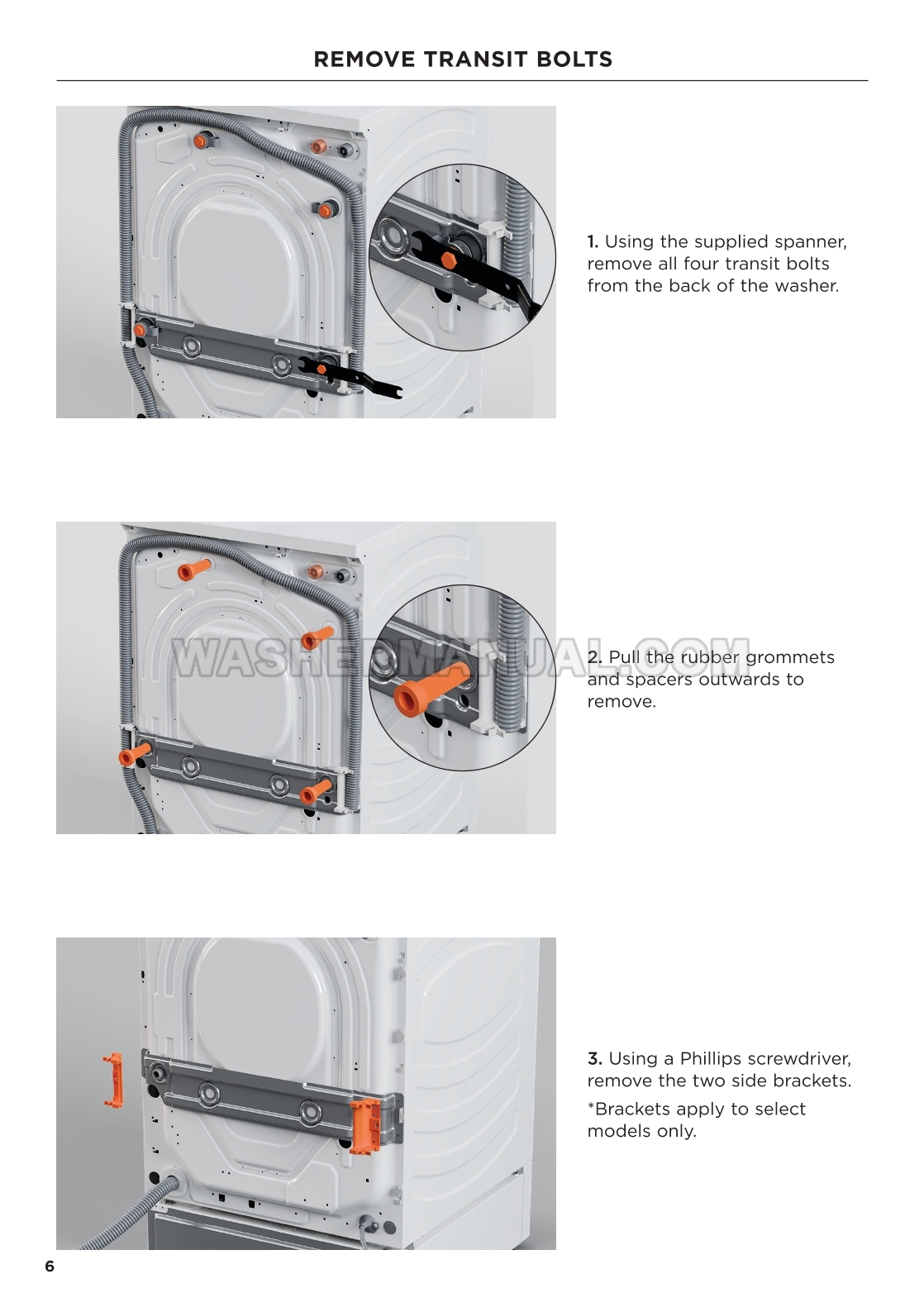 REMOVE TRANSIT BOLTS

1. Using the supplied spanner, remove all four transit bolts from the back of the washer.

WASHERMANUAL.COM

2. Pull the rubber grommets and spacers outwards to remove.

3. Using a Phillips screwdriver, remove the two side brackets.

*Brackets apply to select models only.

6