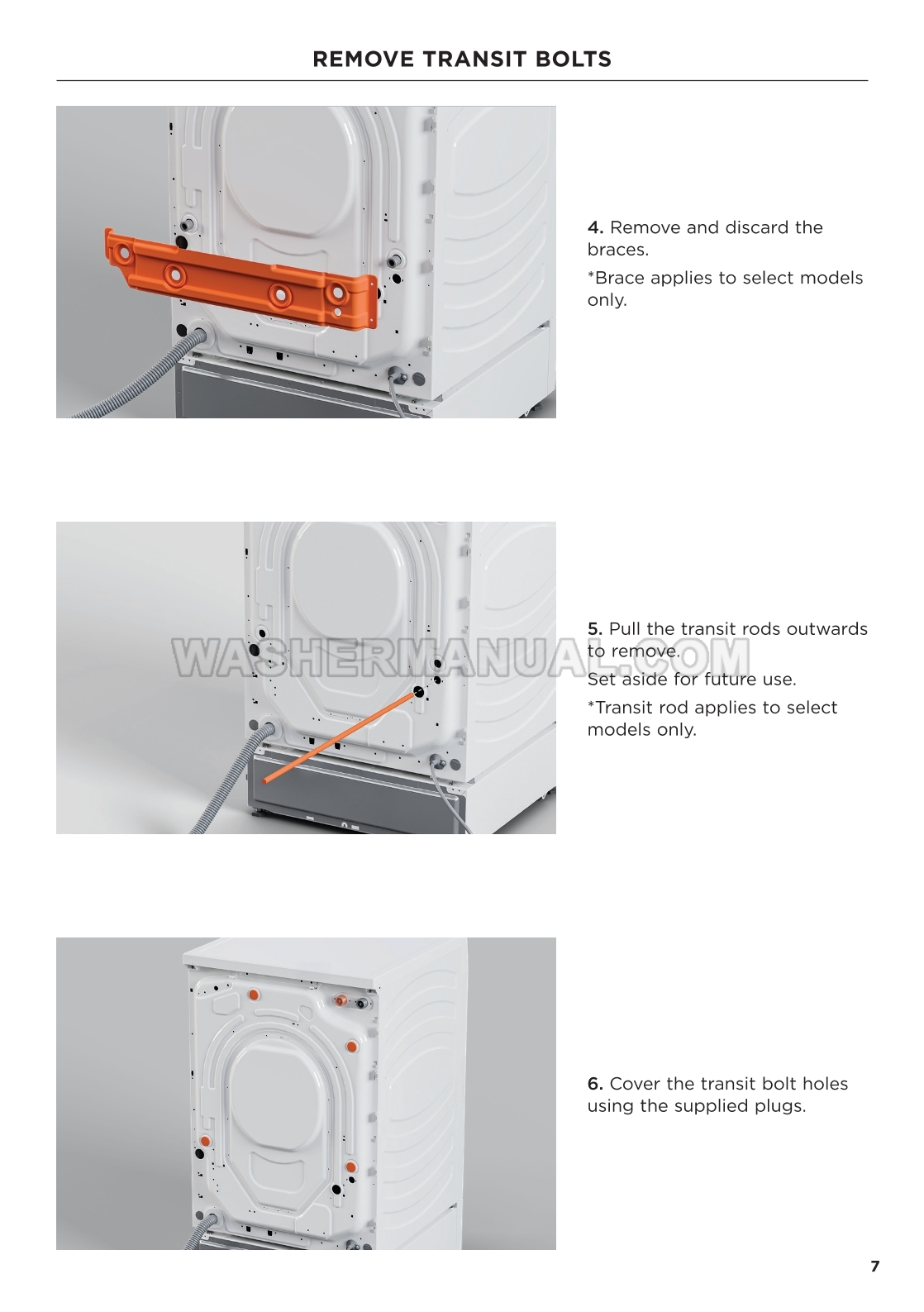 REMOVE TRANSIT BOLTS

4. Remove and discard the braces.

*Brace applies to select models only.

5. Pull the transit rods outwards to remove.

Set aside for future use.

*Transit rod applies to select models only.

WASHERMANUAL.COM

6. Cover the transit bolt holes using the supplied plugs.

7