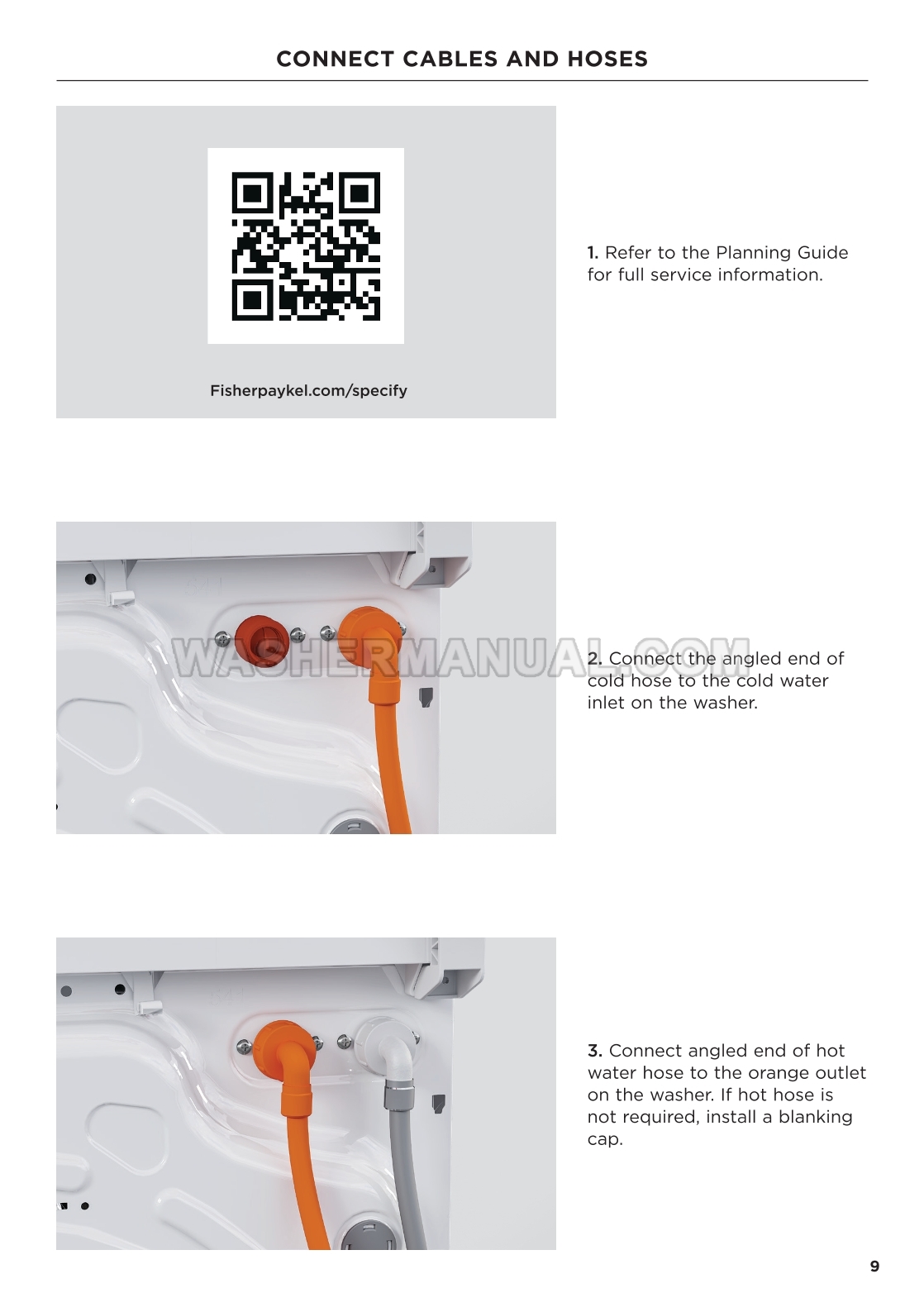 CONNECT CABLES AND HOSES

Fisherpaykel.com/specify

1. Refer to the Planning Guide for full service information.

WASHERMANUAL.COM

2. Connect the angled end of cold hose to the cold water inlet on the washer.

3. Connect angled end of hot water hose to the orange outlet on the washer. If hot hose is not required, install a blanking cap.

9