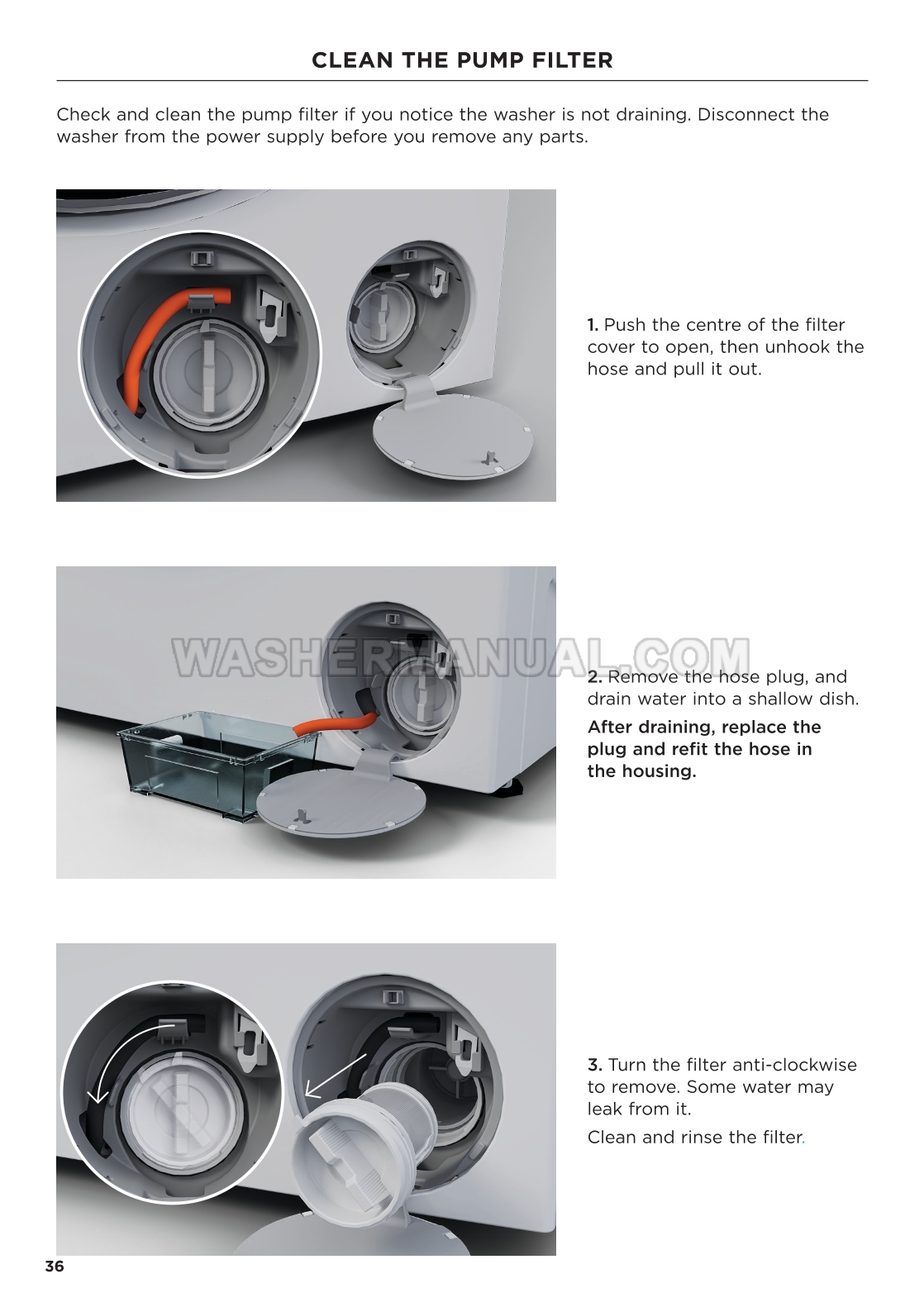 CLEAN THE PUMP FILTER

Check and clean the pump filter if you notice the washer is not draining. Disconnect the washer from the power supply before you remove any parts.

1. Push the centre of the filter cover to open, then unhook the hose and pull it out.

WASHERMANUAL.COM

2. Remove the hose plug, and drain water into a shallow dish.

After draining, replace the plug and refit the hose in the housing.

3. Turn the filter anti-clockwise to remove. Some water may leak from it.

Clean and rinse the filter.

36