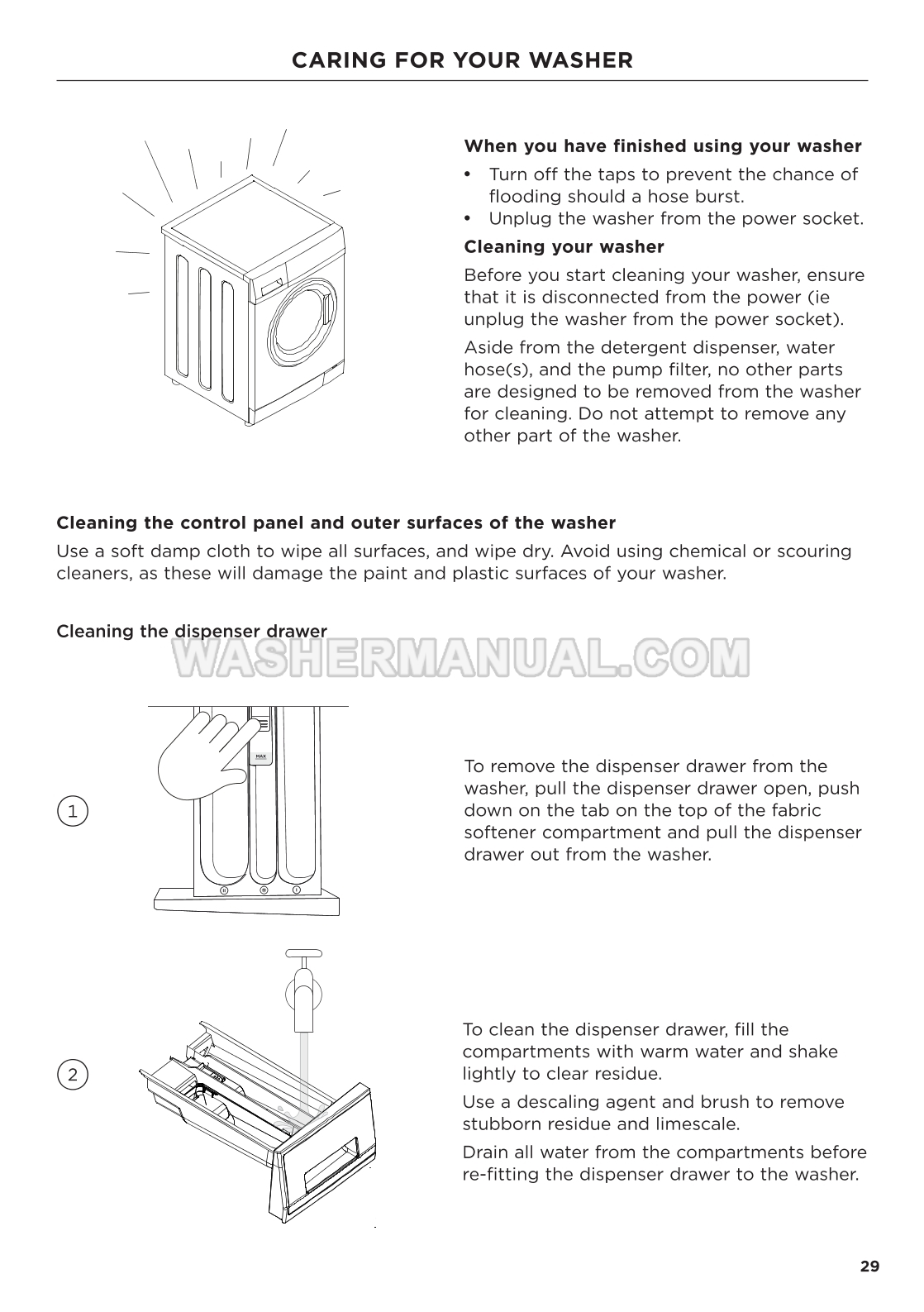 CARING FOR YOUR WASHER

When you have finished using your washer

• Turn off the taps to prevent the chance of flooding should a hose burst.
• Unplug the washer from the power socket.

Cleaning your washer

Before you start cleaning your washer, ensure that it is disconnected from the power (ie unplug the washer from the power socket).

Aside from the detergent dispenser, water hose(s), and the pump filter, no other parts are designed to be removed from the washer for cleaning. Do not attempt to remove any other part of the washer.

Cleaning the control panel and outer surfaces of the washer

Use a soft damp cloth to wipe all surfaces, and wipe dry. Avoid using chemical or scouring cleaners, as these will damage the paint and plastic surfaces of your washer.

Cleaning the dispenser drawer

WASHERMANUAL.COM

1

MAX

To remove the dispenser drawer from the washer, pull the dispenser drawer open, push down on the tab on the top of the fabric softener compartment and pull the dispenser drawer out from the washer.

2

To clean the dispenser drawer, fill the compartments with warm water and shake lightly to clear residue.

Use a descaling agent and brush to remove stubborn residue and limescale.

Drain all water from the compartments before re-fitting the dispenser drawer to the washer.

29