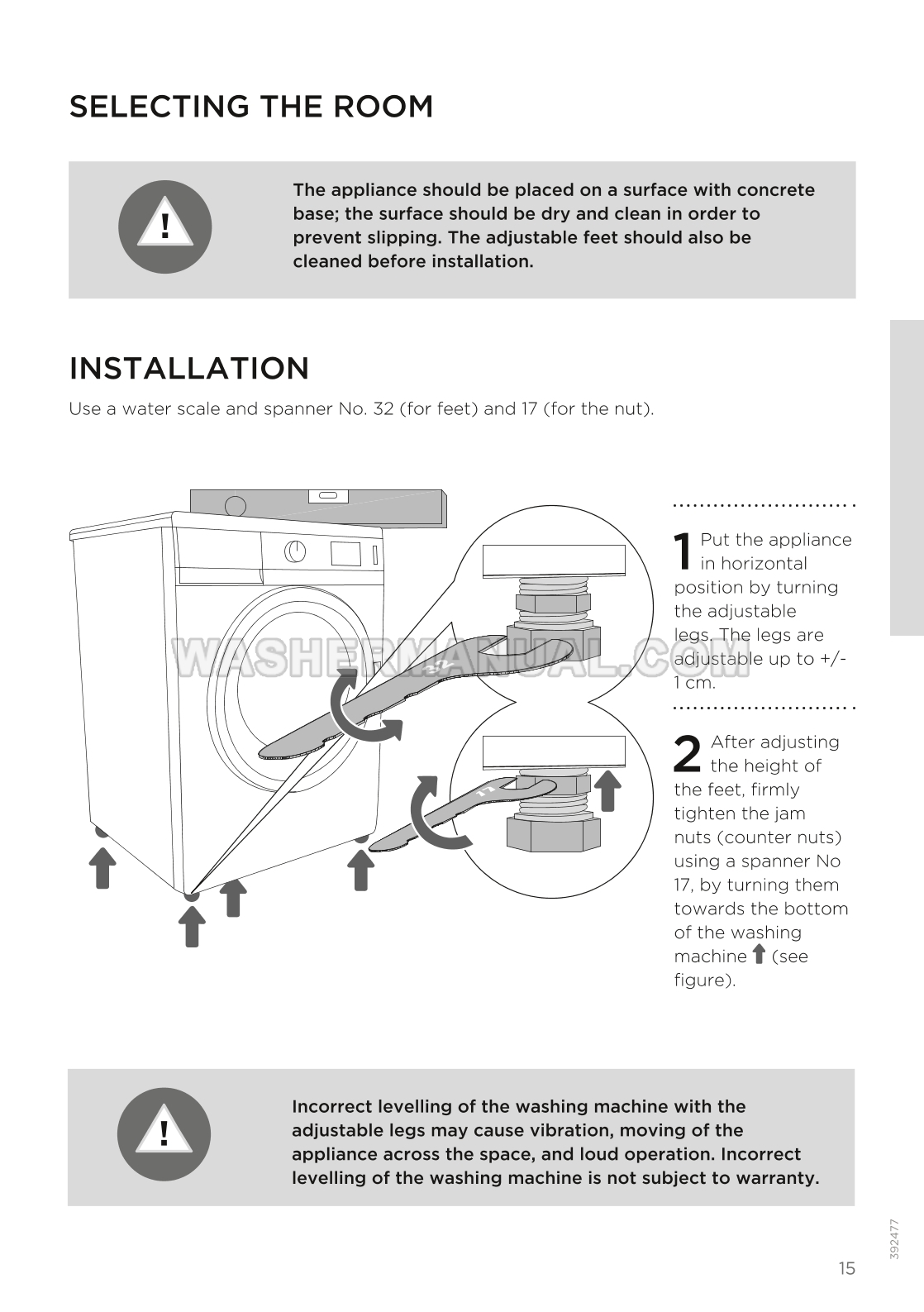 SELECTING THE ROOM

!

The appliance should be placed on a surface with concrete base; the surface should be dry and clean in order to prevent slipping. The adjustable feet should also be cleaned before installation.

INSTALLATION

Use a water scale and spanner No. 32 (for feet) and 17 (for the nut).

32

17

WASHERMANUAL.COM

1 Put the appliance in horizontal position by turning the adjustable legs. The legs are adjustable up to +/- 1 cm.

2 After adjusting the height of the feet, firmly tighten the jam nuts (counter nuts) using a spanner No 17, by turning them towards the bottom of the washing machine (see figure).

!

Incorrect levelling of the washing machine with the adjustable legs may cause vibration, moving of the appliance across the space, and loud operation. Incorrect levelling of the washing machine is not subject to warranty.

392477

15