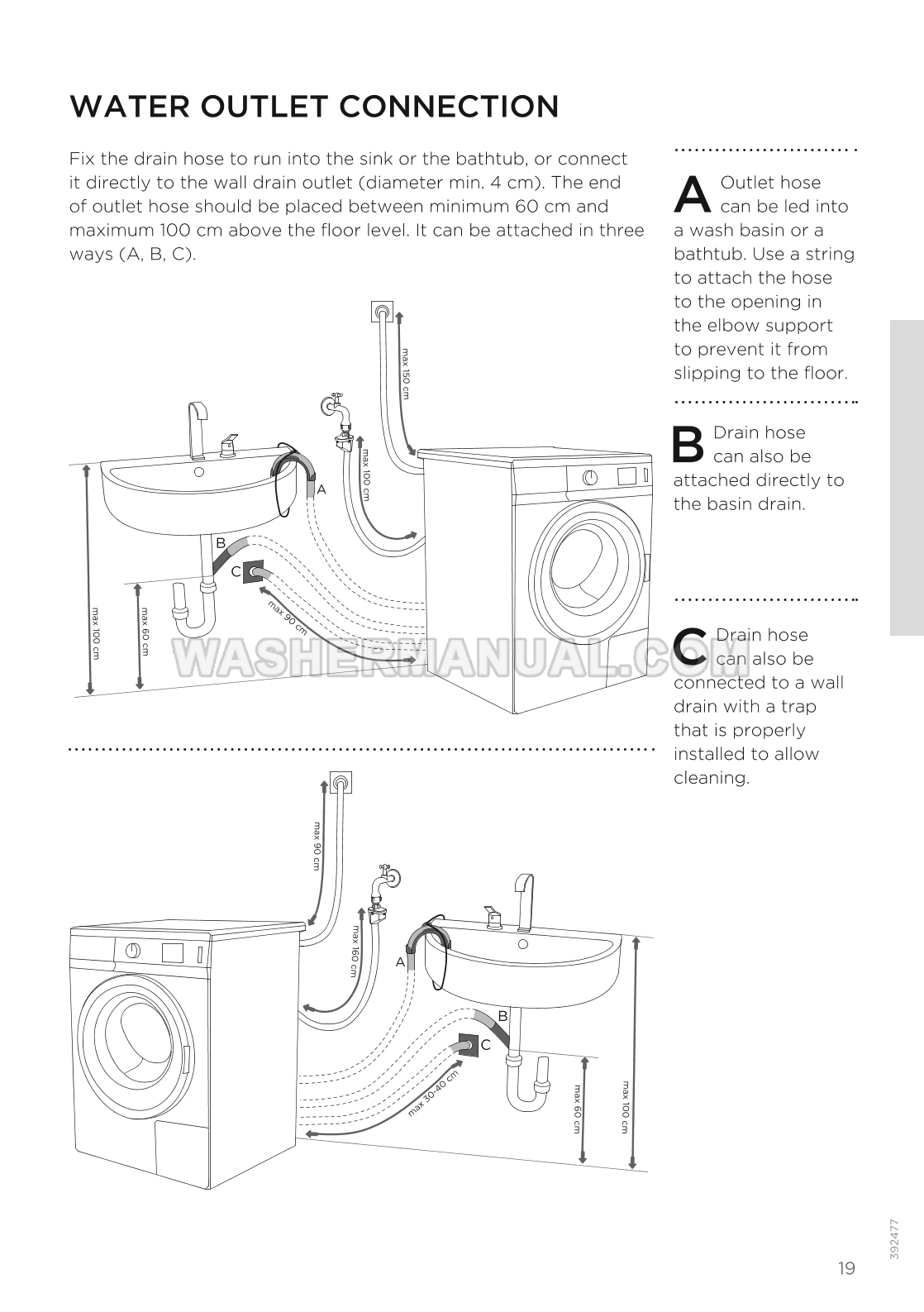 WATER OUTLET CONNECTION

Fix the drain hose to run into the sink or the bathtub, or connect it directly to the wall drain outlet (diameter min. 4 cm). The end of outlet hose should be placed between minimum 60 cm and maximum 100 cm above the floor level. It can be attached in three ways (A, B, C).

max 150 cm
max 100 cm
A
B
C
max 90 cm
max 100 cm
max 60 cm

WASHERMANUAL.COM

max 90 cm
max 160 cm
A
B
C
max 30-40 cm
max 60 cm
max 100 cm

A Outlet hose can be led into a wash basin or a bathtub. Use a string to attach the hose to the opening in the elbow support to prevent it from slipping to the floor.

B Drain hose can also be attached directly to the basin drain.

C Drain hose can also be connected to a wall drain with a trap that is properly installed to allow cleaning.

392477

19