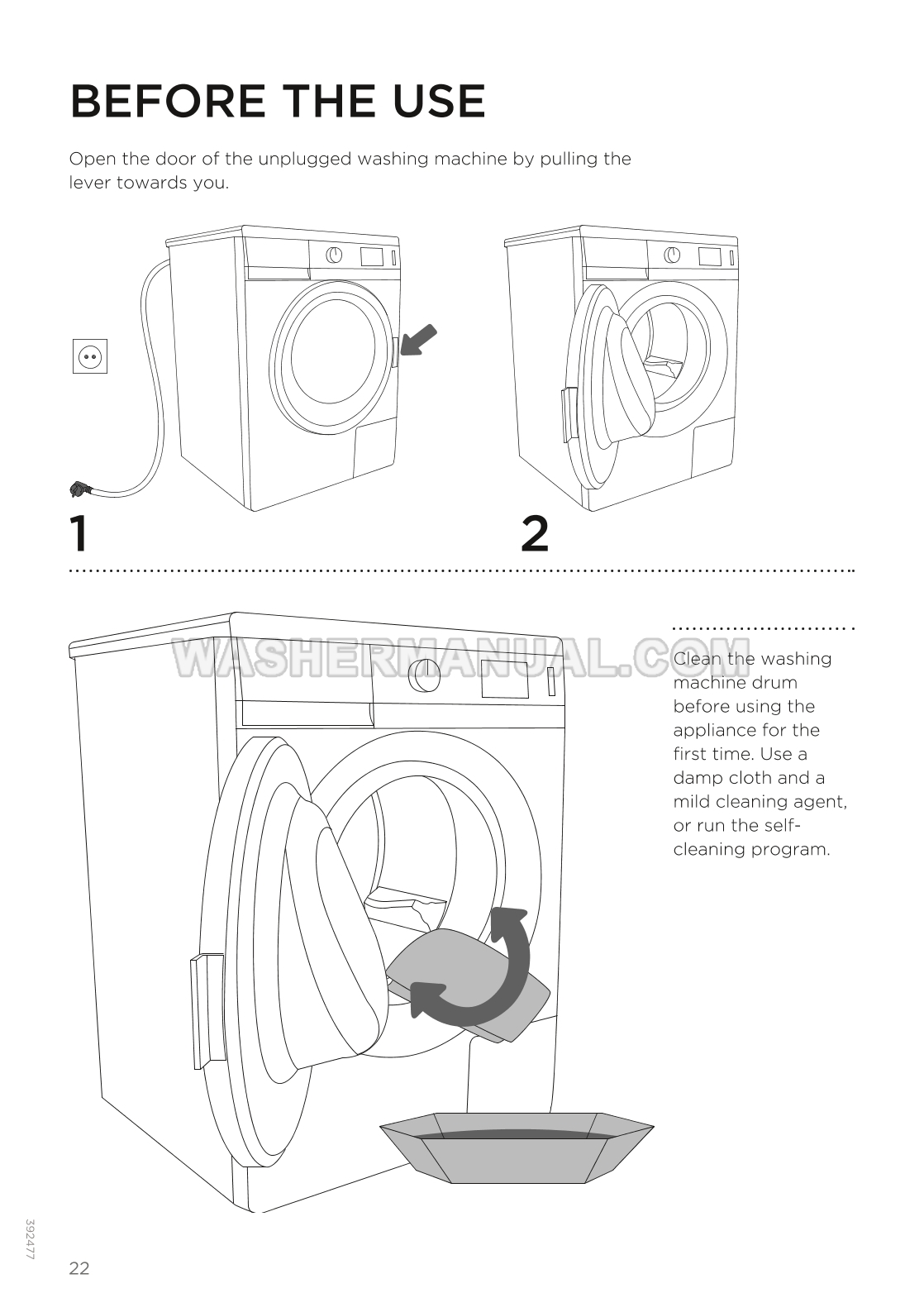 BEFORE THE USE

Open the door of the unplugged washing machine by pulling the lever towards you.

1

2

WASHERMANUAL.COM

Clean the washing machine drum before using the appliance for the first time. Use a damp cloth and a mild cleaning agent, or run the self-cleaning program.

392477

22