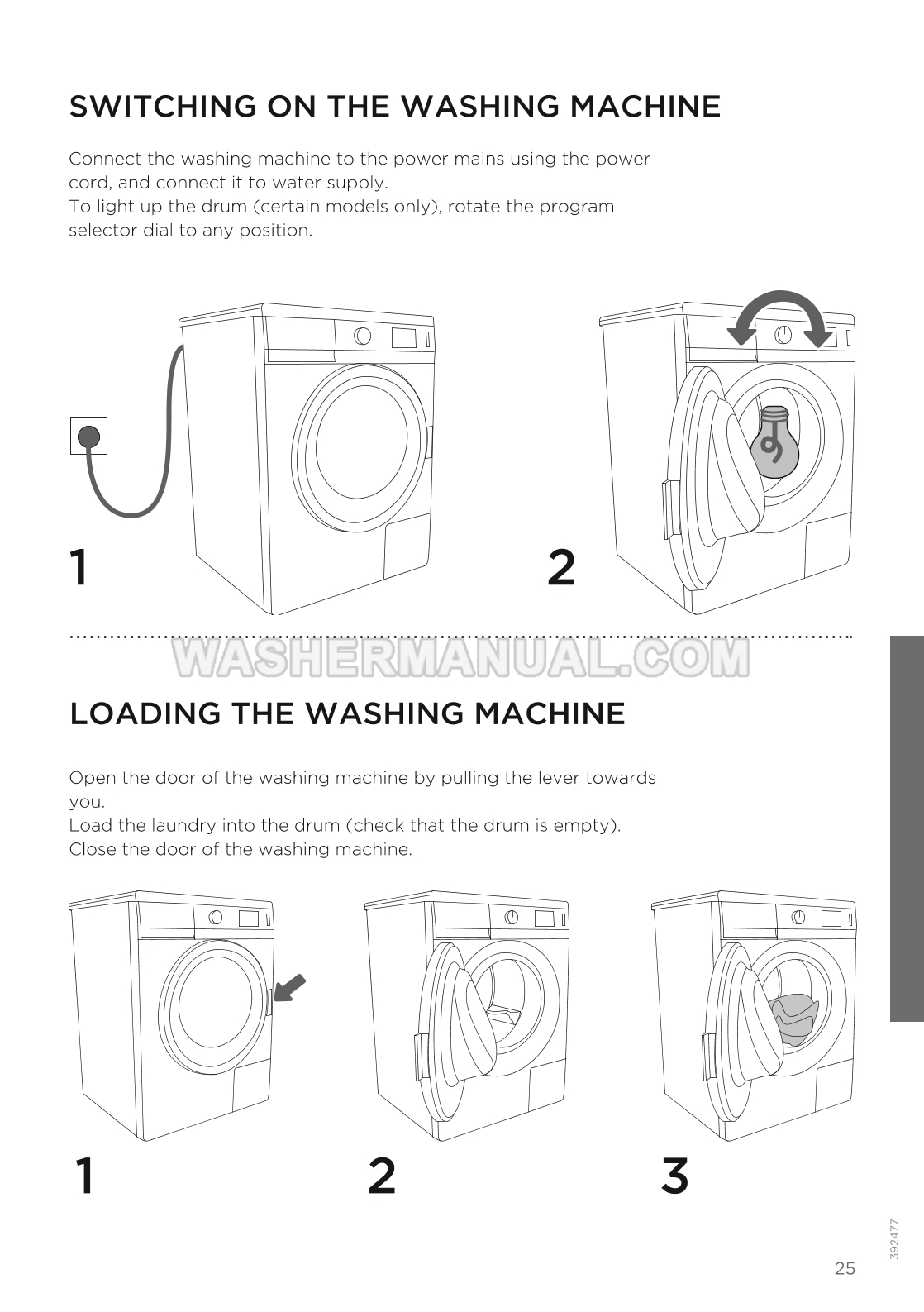 SWITCHING ON THE WASHING MACHINE

Connect the washing machine to the power mains using the power cord, and connect it to water supply.
To light up the drum (certain models only), rotate the program selector dial to any position.

1

2

WASHERMANUAL.COM

LOADING THE WASHING MACHINE

Open the door of the washing machine by pulling the lever towards you.
Load the laundry into the drum (check that the drum is empty).
Close the door of the washing machine.

1

2

3

392477

25