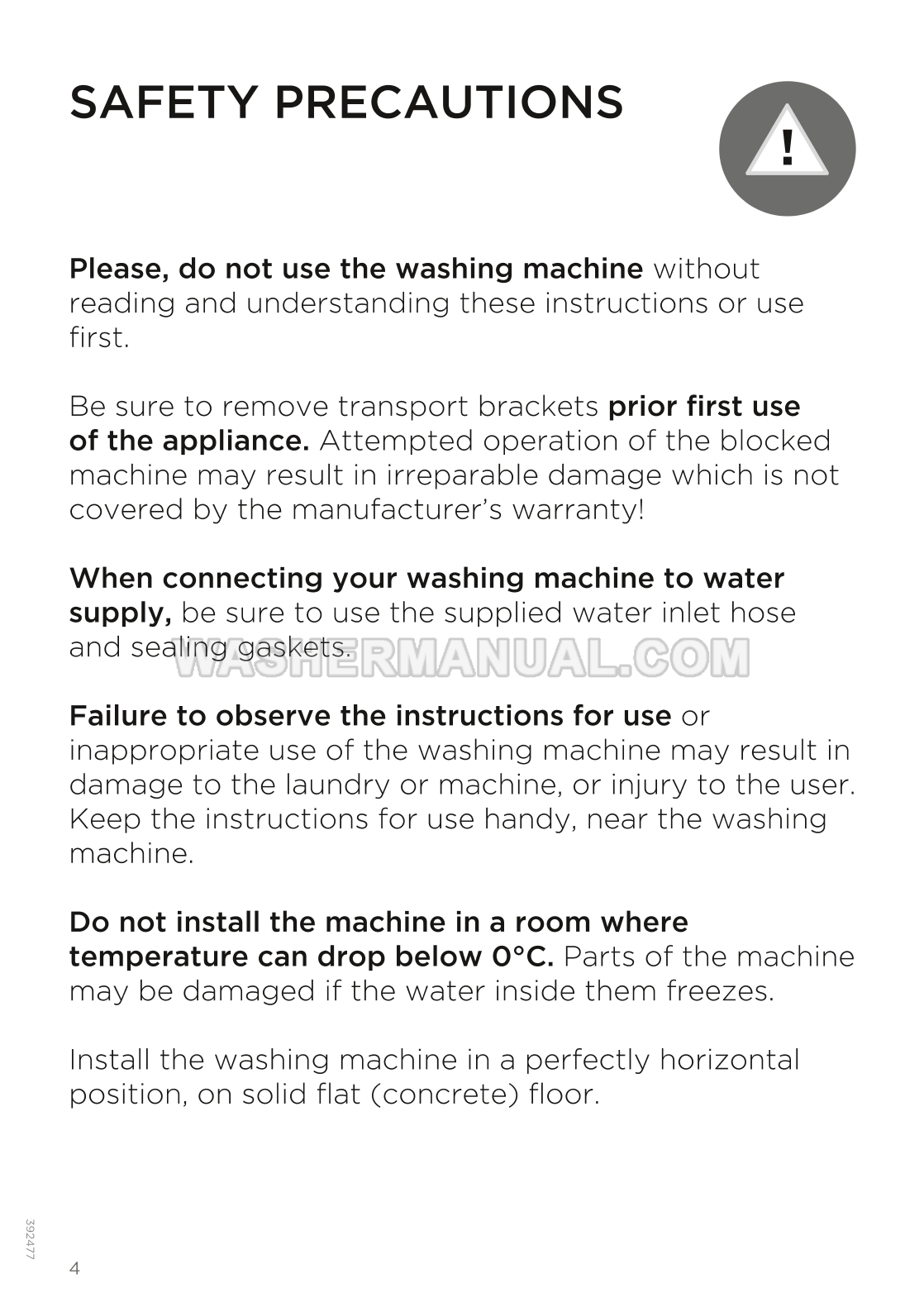 SAFETY PRECAUTIONS

!

Please, do not use the washing machine without reading and understanding these instructions or use first.

Be sure to remove transport brackets prior first use of the appliance. Attempted operation of the blocked machine may result in irreparable damage which is not covered by the manufacturer's warranty!

When connecting your washing machine to water supply, be sure to use the supplied water inlet hose and sealing gaskets.

WASHERMANUAL.COM

Failure to observe the instructions for use or inappropriate use of the washing machine may result in damage to the laundry or machine, or injury to the user. Keep the instructions for use handy, near the washing machine.

Do not install the machine in a room where temperature can drop below 0°C. Parts of the machine may be damaged if the water inside them freezes.

Install the washing machine in a perfectly horizontal position, on solid flat (concrete) floor.

392477

4