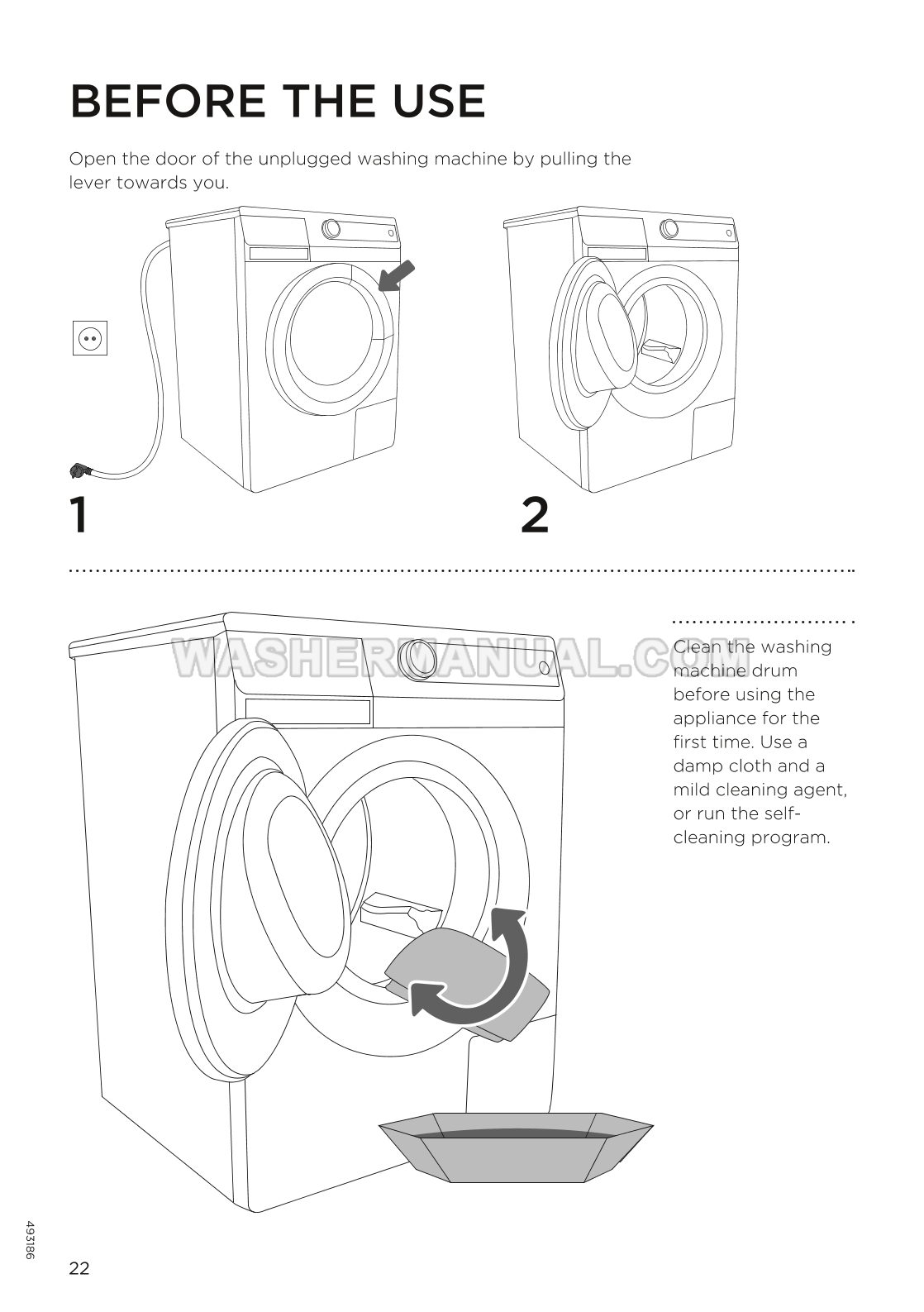 BEFORE THE USE

Open the door of the unplugged washing machine by pulling the lever towards you.

1

2

WASHERMANUAL.COM

Clean the washing machine drum before using the appliance for the first time. Use a damp cloth and a mild cleaning agent, or run the self-cleaning program.

493186

22