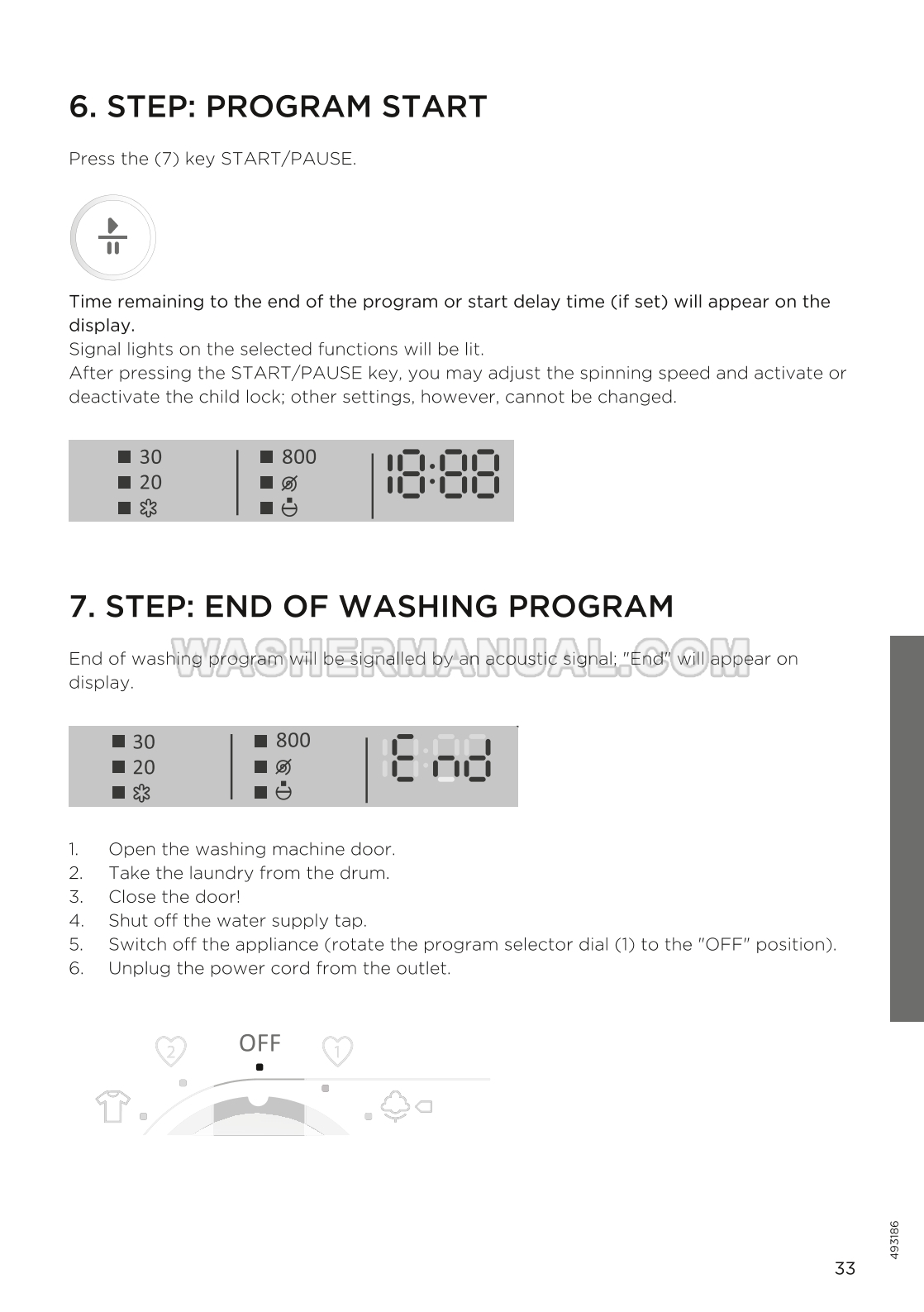 6. STEP: PROGRAM START

Press the (7) key START/PAUSE.

Time remaining to the end of the program or start delay time (if set) will appear on the display.
Signal lights on the selected functions will be lit.
After pressing the START/PAUSE key, you may adjust the spinning speed and activate or deactivate the child lock; other settings, however, cannot be changed.

30
20
800
18:88

7. STEP: END OF WASHING PROGRAM

WASHERMANUAL.COM

End of washing program will be signalled by an acoustic signal; "End" will appear on display.

30
20
800
End

1. Open the washing machine door.
2. Take the laundry from the drum.
3. Close the door!
4. Shut off the water supply tap.
5. Switch off the appliance (rotate the program selector dial (1) to the "OFF" position).
6. Unplug the power cord from the outlet.

2
OFF
1

493186

33