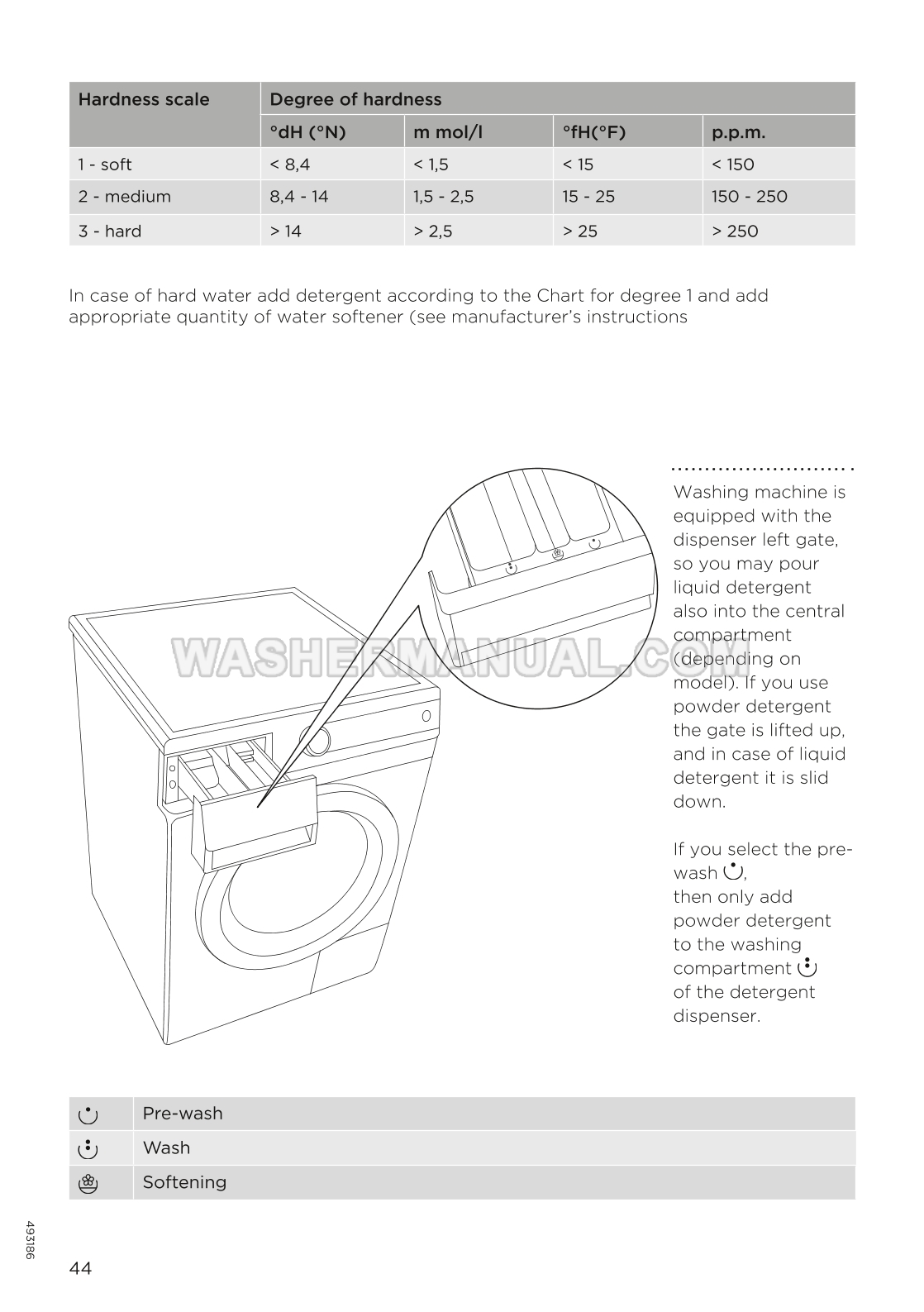 | Hardness scale | Degree of hardness | | | |
|---|---|---|---|---|
| | °dH (°N) | m mol/l | °fH(°F) | p.p.m. |
| 1 - soft | < 8,4 | < 1,5 | < 15 | < 150 |
| 2 - medium | 8,4 - 14 | 1,5 - 2,5 | 15 - 25 | 150 - 250 |
| 3 - hard | > 14 | > 2,5 | > 25 | > 250 |

In case of hard water add detergent according to the Chart for degree 1 and add appropriate quantity of water softener (see manufacturer's instructions

WASHERMANUAL.COM

Washing machine is equipped with the dispenser left gate, so you may pour liquid detergent also into the central compartment (depending on model). If you use powder detergent the gate is lifted up, and in case of liquid detergent it is slid down.

If you select the pre-wash ,
then only add powder detergent to the washing compartment
of the detergent dispenser.

| | |
|---|---|
| | Pre-wash |
| | Wash |
| | Softening |

493186

44