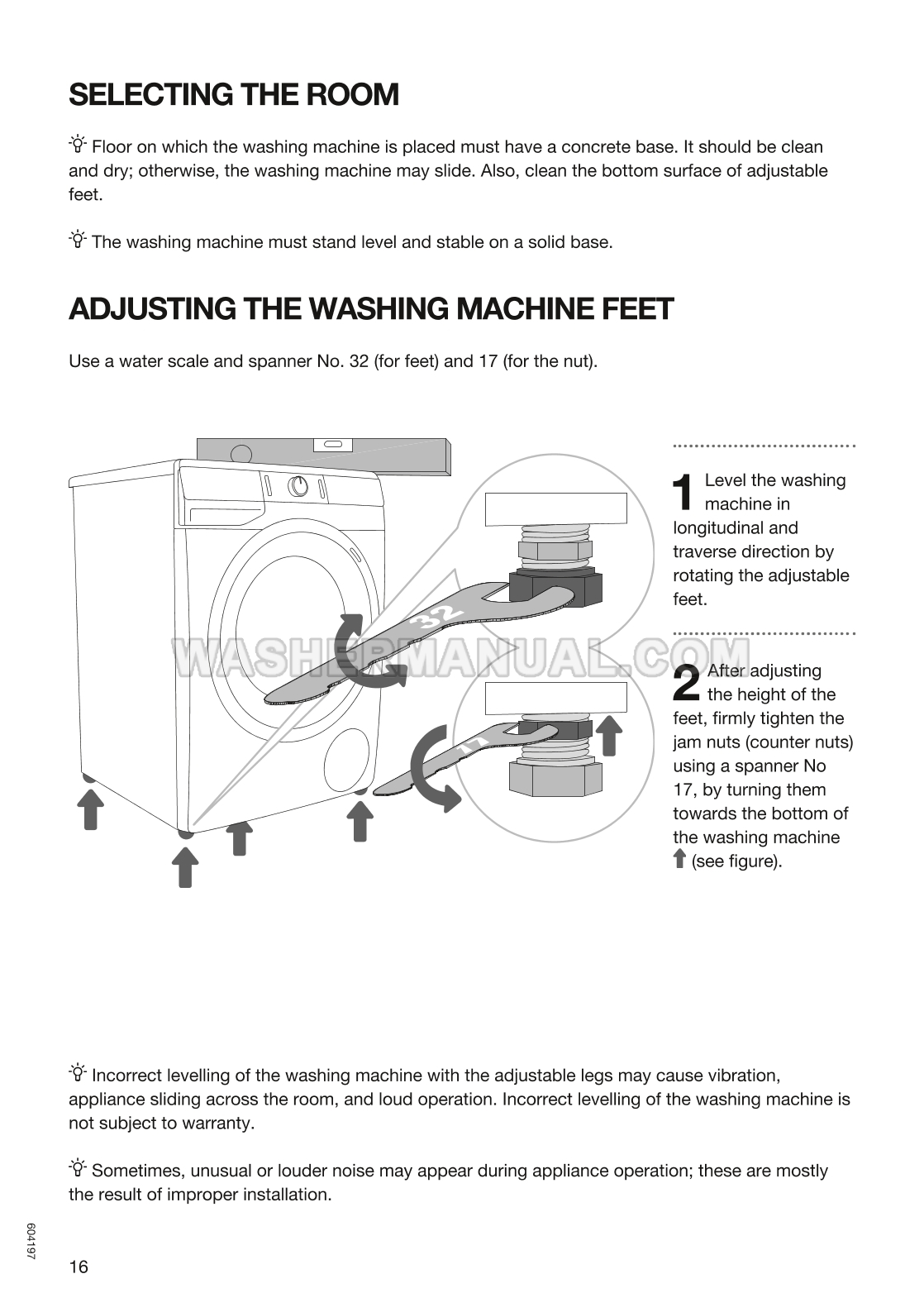 SELECTING THE ROOM

Floor on which the washing machine is placed must have a concrete base. It should be clean and dry; otherwise, the washing machine may slide. Also, clean the bottom surface of adjustable feet.

The washing machine must stand level and stable on a solid base.

ADJUSTING THE WASHING MACHINE FEET

Use a water scale and spanner No. 32 (for feet) and 17 (for the nut).

32

17

WASHERMANUAL.COM

1 Level the washing machine in longitudinal and traverse direction by rotating the adjustable feet.

2 After adjusting the height of the feet, firmly tighten the jam nuts (counter nuts) using a spanner No 17, by turning them towards the bottom of the washing machine (see figure).

Incorrect levelling of the washing machine with the adjustable legs may cause vibration, appliance sliding across the room, and loud operation. Incorrect levelling of the washing machine is not subject to warranty.

Sometimes, unusual or louder noise may appear during appliance operation; these are mostly the result of improper installation.

604197

16