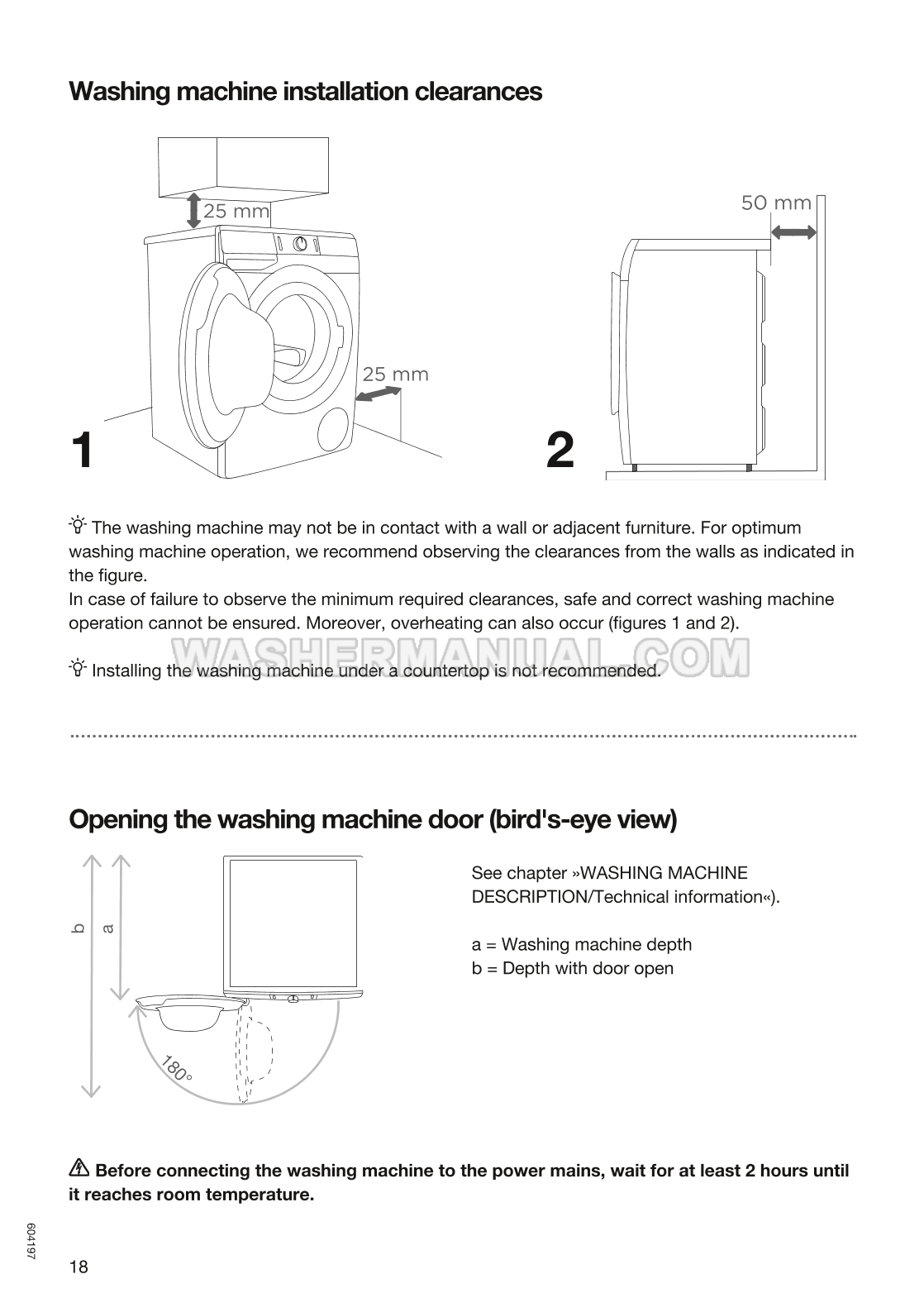 Washing machine installation clearances

25 mm

25 mm

1

50 mm

2

The washing machine may not be in contact with a wall or adjacent furniture. For optimum washing machine operation, we recommend observing the clearances from the walls as indicated in the figure.
In case of failure to observe the minimum required clearances, safe and correct washing machine operation cannot be ensured. Moreover, overheating can also occur (figures 1 and 2).

WASHERMANUAL.COM

Installing the washing machine under a countertop is not recommended.

Opening the washing machine door (bird's-eye view)

b

a

180°

See chapter »WASHING MACHINE DESCRIPTION/Technical information«).

a = Washing machine depth
b = Depth with door open

Before connecting the washing machine to the power mains, wait for at least 2 hours until it reaches room temperature.

604197

18