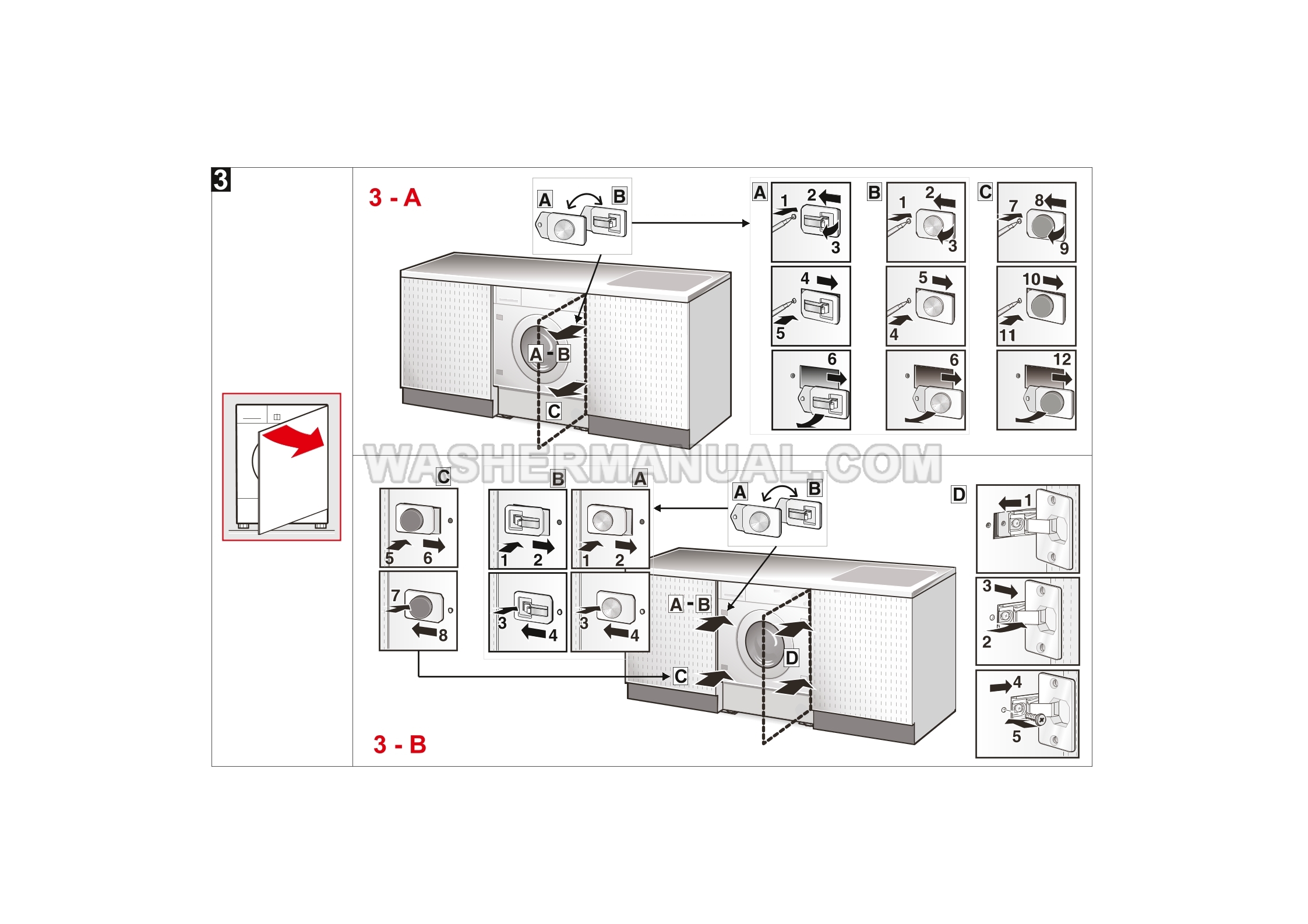 3

3 - A

A B

A - B

C

A
1 2
3
4
5
6

B
1 2
3
5
4
6

C
7 8
9
10
11
12

WASHERMANUAL.COM

C
5 6
7
8

B
1 2
3 4

A
1 2
3 4

A B

A - B

D

C

D
1
3
2
4
5

3 - B