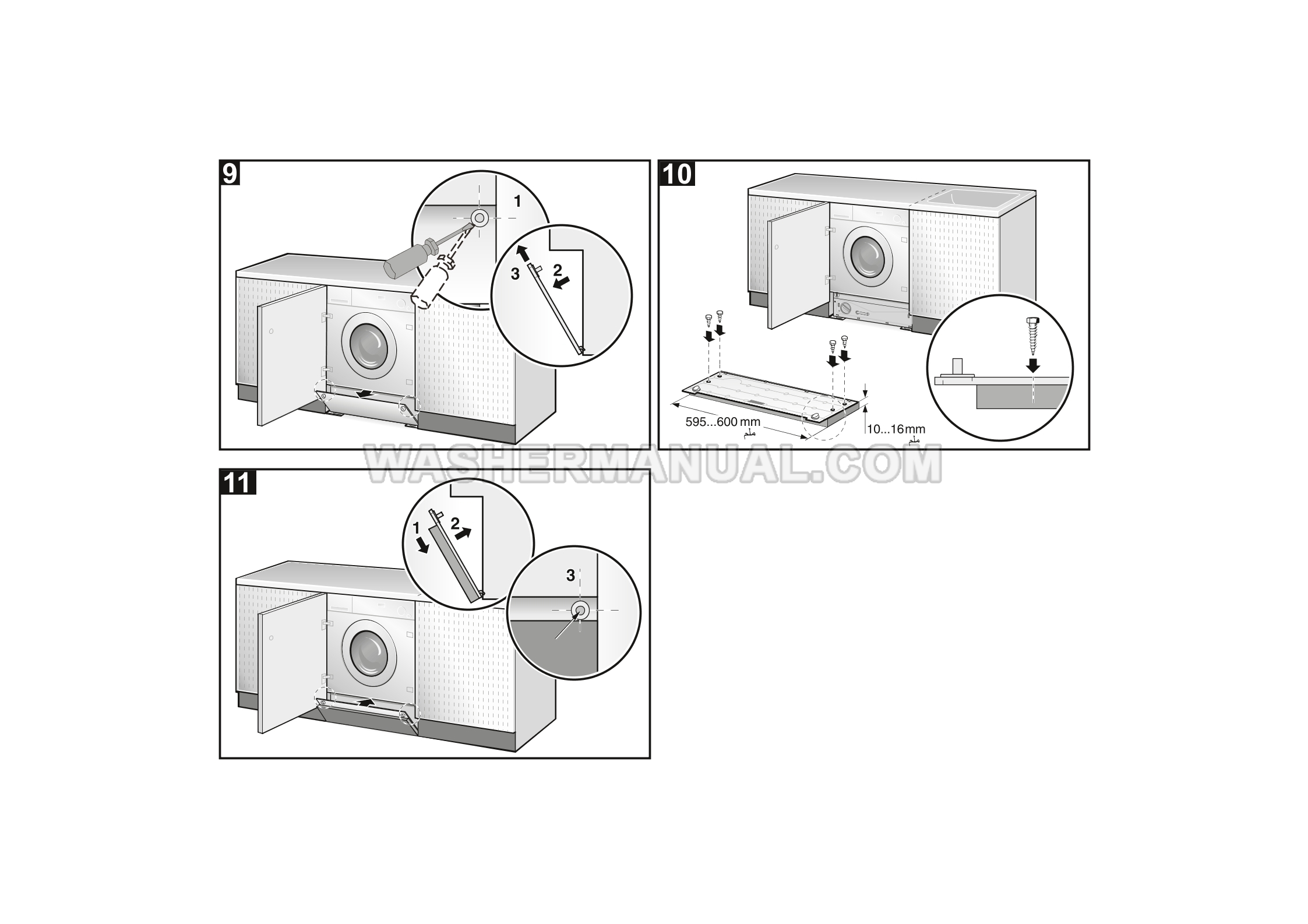 9

1

3

2

10

595...600 mm
ملم

10...16 mm
ملم

WASHERMANUAL.COM

11

1

2

3