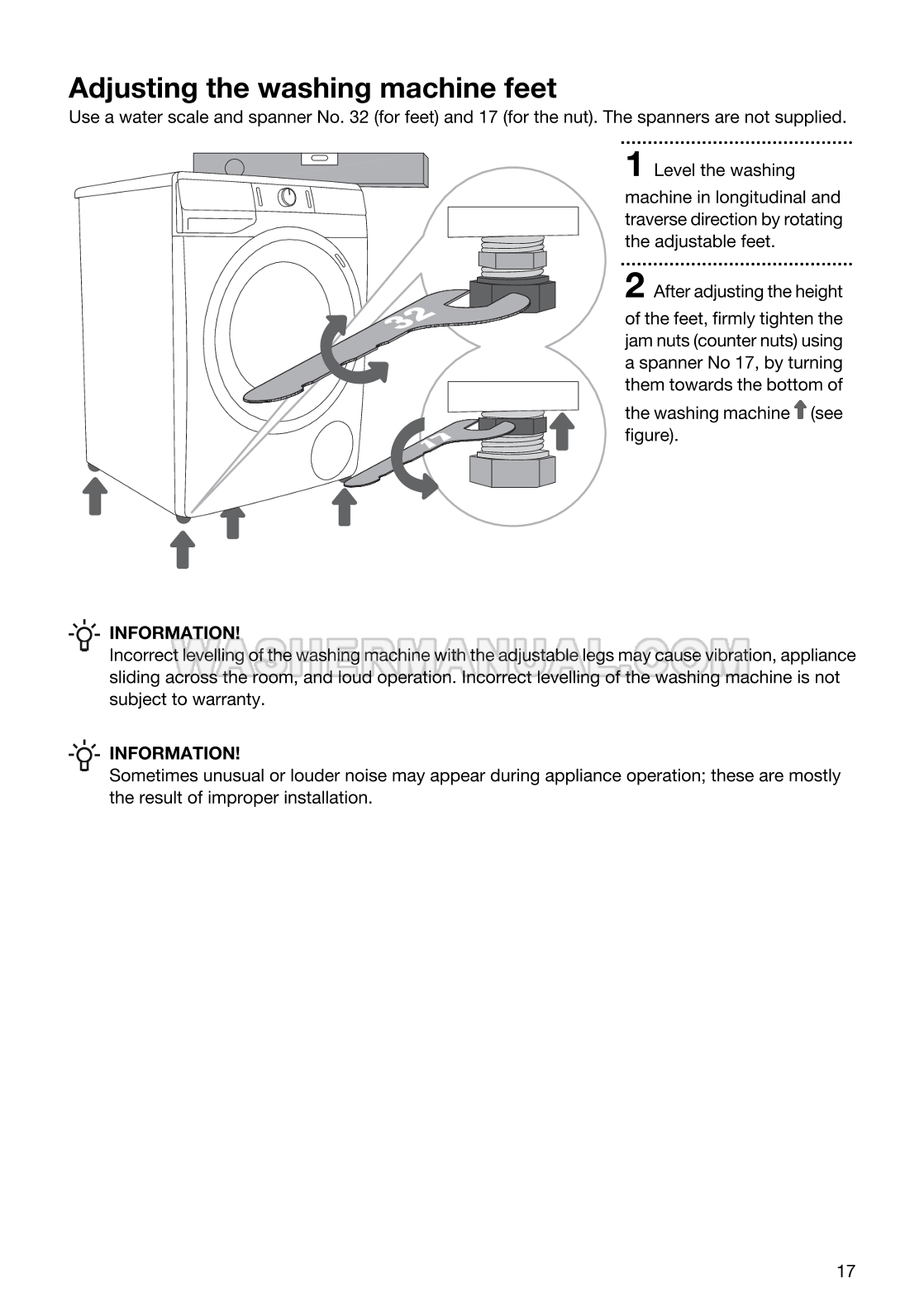 Adjusting the washing machine feet

Use a water scale and spanner No. 32 (for feet) and 17 (for the nut). The spanners are not supplied.

32

17

1 Level the washing machine in longitudinal and traverse direction by rotating the adjustable feet.

2 After adjusting the height of the feet, firmly tighten the jam nuts (counter nuts) using a spanner No 17, by turning them towards the bottom of the washing machine (see figure).

INFORMATION!
Incorrect levelling of the washing machine with the adjustable legs may cause vibration, appliance sliding across the room, and loud operation. Incorrect levelling of the washing machine is not subject to warranty.

WASHERMANUAL.COM

INFORMATION!
Sometimes unusual or louder noise may appear during appliance operation; these are mostly the result of improper installation.

17