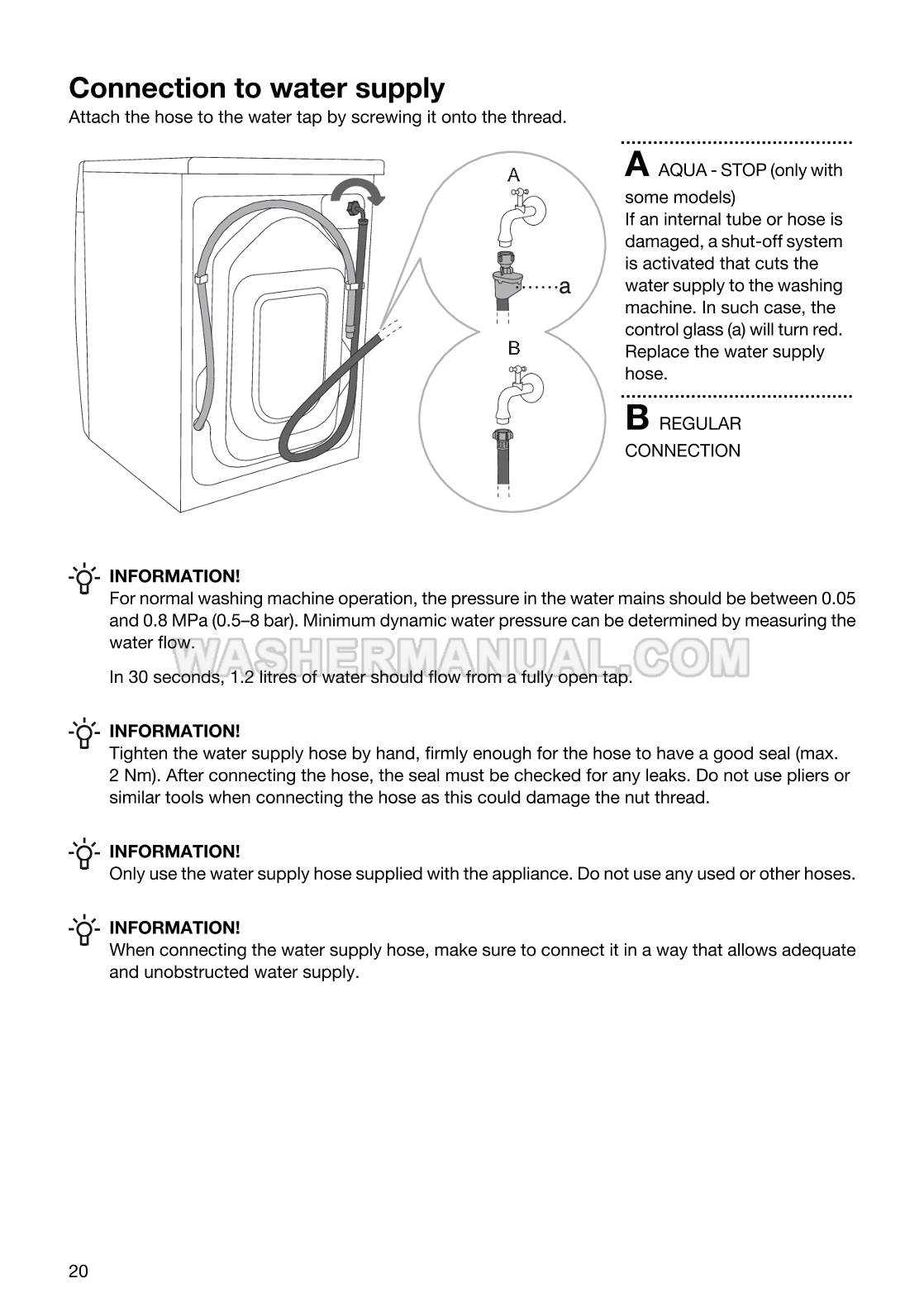 Connection to water supply

Attach the hose to the water tap by screwing it onto the thread.

A

a

B

A AQUA - STOP (only with some models)
If an internal tube or hose is damaged, a shut-off system is activated that cuts the water supply to the washing machine. In such case, the control glass (a) will turn red. Replace the water supply hose.

B REGULAR CONNECTION

INFORMATION!
For normal washing machine operation, the pressure in the water mains should be between 0.05 and 0.8 MPa (0.5–8 bar). Minimum dynamic water pressure can be determined by measuring the water flow.

WASHERMANUAL.COM

In 30 seconds, 1.2 litres of water should flow from a fully open tap.

INFORMATION!
Tighten the water supply hose by hand, firmly enough for the hose to have a good seal (max. 2 Nm). After connecting the hose, the seal must be checked for any leaks. Do not use pliers or similar tools when connecting the hose as this could damage the nut thread.

INFORMATION!
Only use the water supply hose supplied with the appliance. Do not use any used or other hoses.

INFORMATION!
When connecting the water supply hose, make sure to connect it in a way that allows adequate and unobstructed water supply.

20