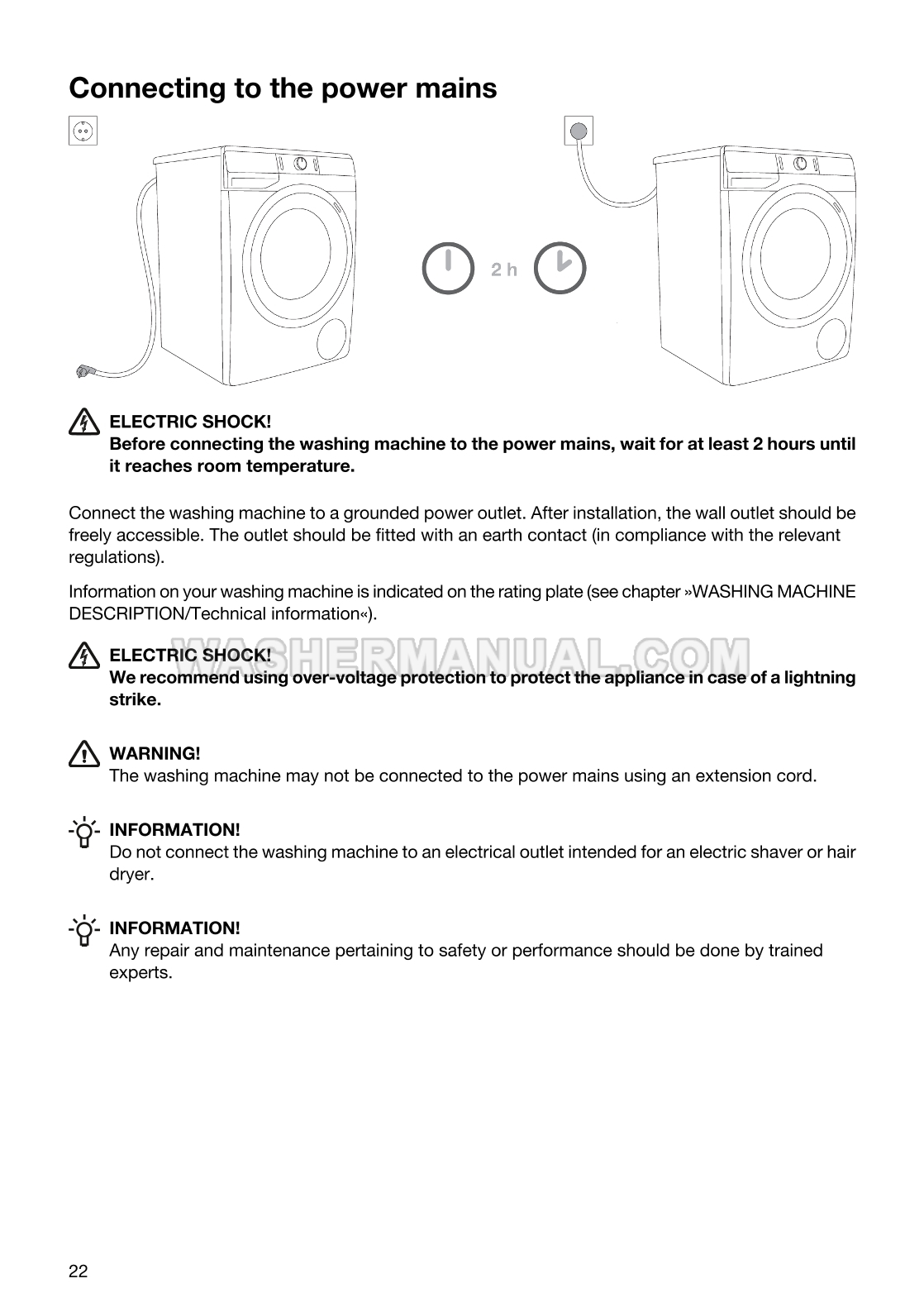 Connecting to the power mains

2 h

ELECTRIC SHOCK!
Before connecting the washing machine to the power mains, wait for at least 2 hours until it reaches room temperature.

Connect the washing machine to a grounded power outlet. After installation, the wall outlet should be freely accessible. The outlet should be fitted with an earth contact (in compliance with the relevant regulations).

Information on your washing machine is indicated on the rating plate (see chapter »WASHING MACHINE DESCRIPTION/Technical information«).

WASHERMANUAL.COM

ELECTRIC SHOCK!
We recommend using over-voltage protection to protect the appliance in case of a lightning strike.

WARNING!
The washing machine may not be connected to the power mains using an extension cord.

INFORMATION!
Do not connect the washing machine to an electrical outlet intended for an electric shaver or hair dryer.

INFORMATION!
Any repair and maintenance pertaining to safety or performance should be done by trained experts.

22