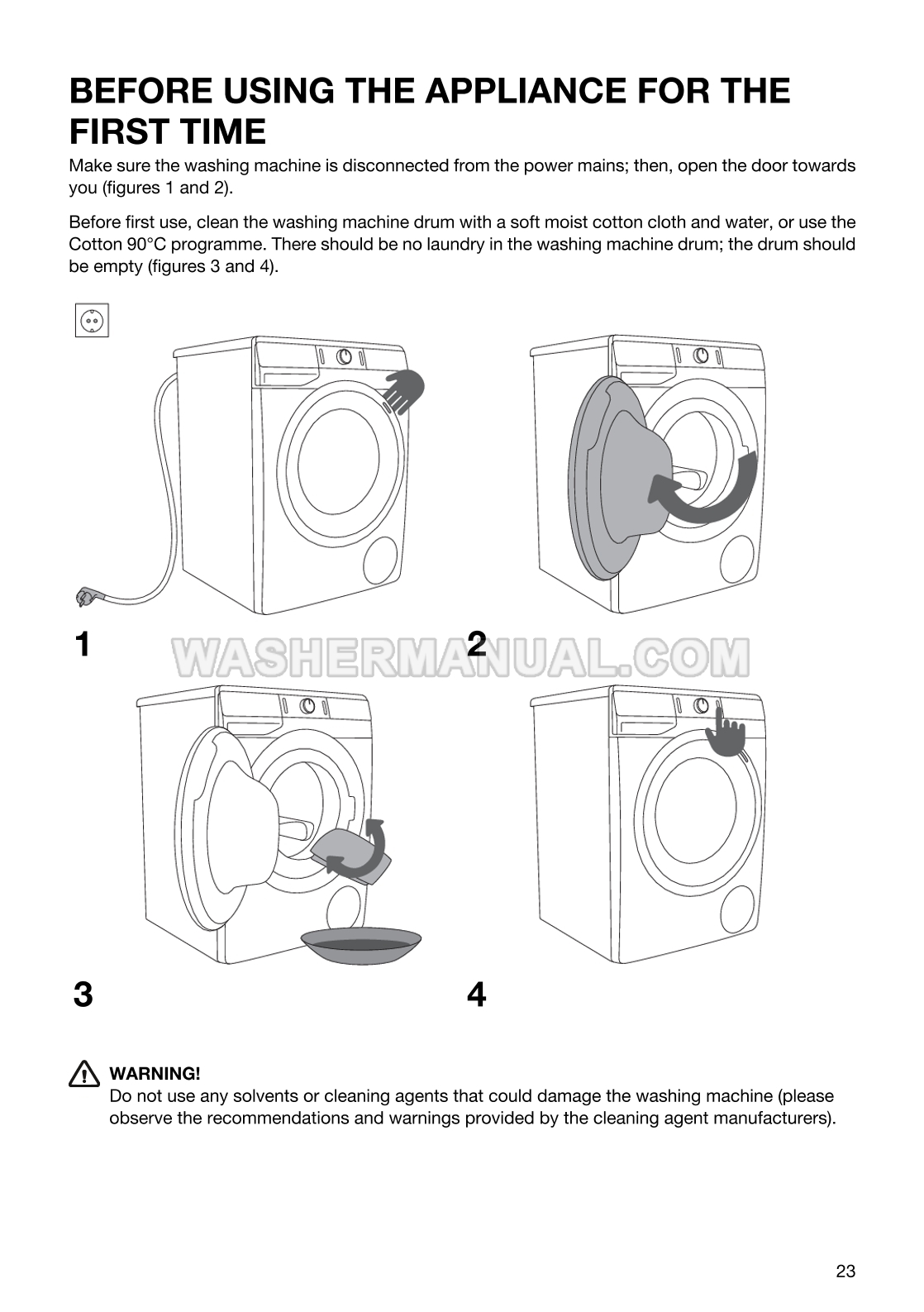 BEFORE USING THE APPLIANCE FOR THE FIRST TIME

Make sure the washing machine is disconnected from the power mains; then, open the door towards you (figures 1 and 2).

Before first use, clean the washing machine drum with a soft moist cotton cloth and water, or use the Cotton 90°C programme. There should be no laundry in the washing machine drum; the drum should be empty (figures 3 and 4).

1

2

WASHERMANUAL.COM

3

4

WARNING!
Do not use any solvents or cleaning agents that could damage the washing machine (please observe the recommendations and warnings provided by the cleaning agent manufacturers).

23