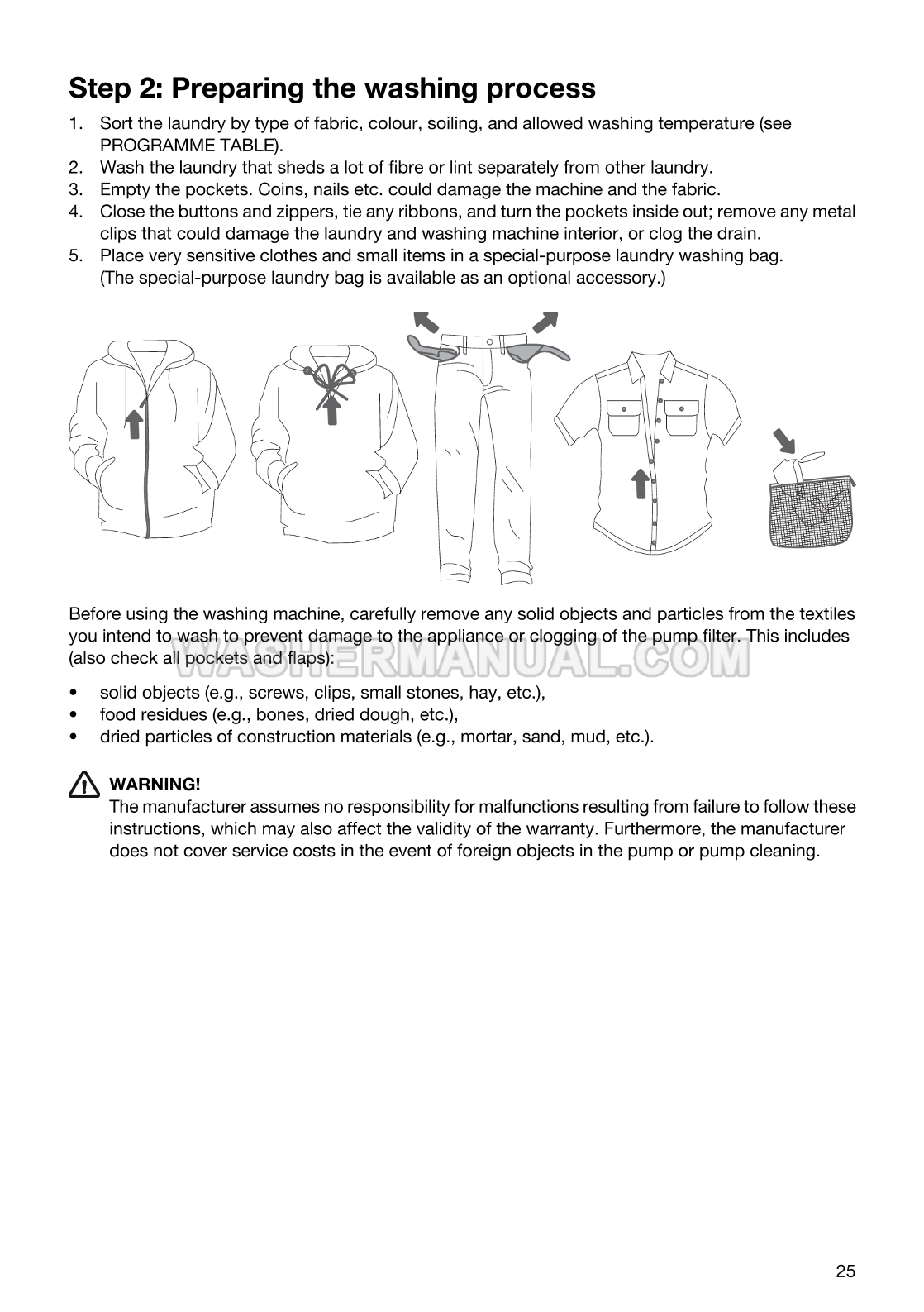 Step 2: Preparing the washing process

1. Sort the laundry by type of fabric, colour, soiling, and allowed washing temperature (see PROGRAMME TABLE).
2. Wash the laundry that sheds a lot of fibre or lint separately from other laundry.
3. Empty the pockets. Coins, nails etc. could damage the machine and the fabric.
4. Close the buttons and zippers, tie any ribbons, and turn the pockets inside out; remove any metal clips that could damage the laundry and washing machine interior, or clog the drain.
5. Place very sensitive clothes and small items in a special-purpose laundry washing bag. (The special-purpose laundry bag is available as an optional accessory.)

Before using the washing machine, carefully remove any solid objects and particles from the textiles you intend to wash to prevent damage to the appliance or clogging of the pump filter. This includes (also check all pockets and flaps):

WASHERMANUAL.COM

• solid objects (e.g., screws, clips, small stones, hay, etc.),
• food residues (e.g., bones, dried dough, etc.),
• dried particles of construction materials (e.g., mortar, sand, mud, etc.).

WARNING!
The manufacturer assumes no responsibility for malfunctions resulting from failure to follow these instructions, which may also affect the validity of the warranty. Furthermore, the manufacturer does not cover service costs in the event of foreign objects in the pump or pump cleaning.

25