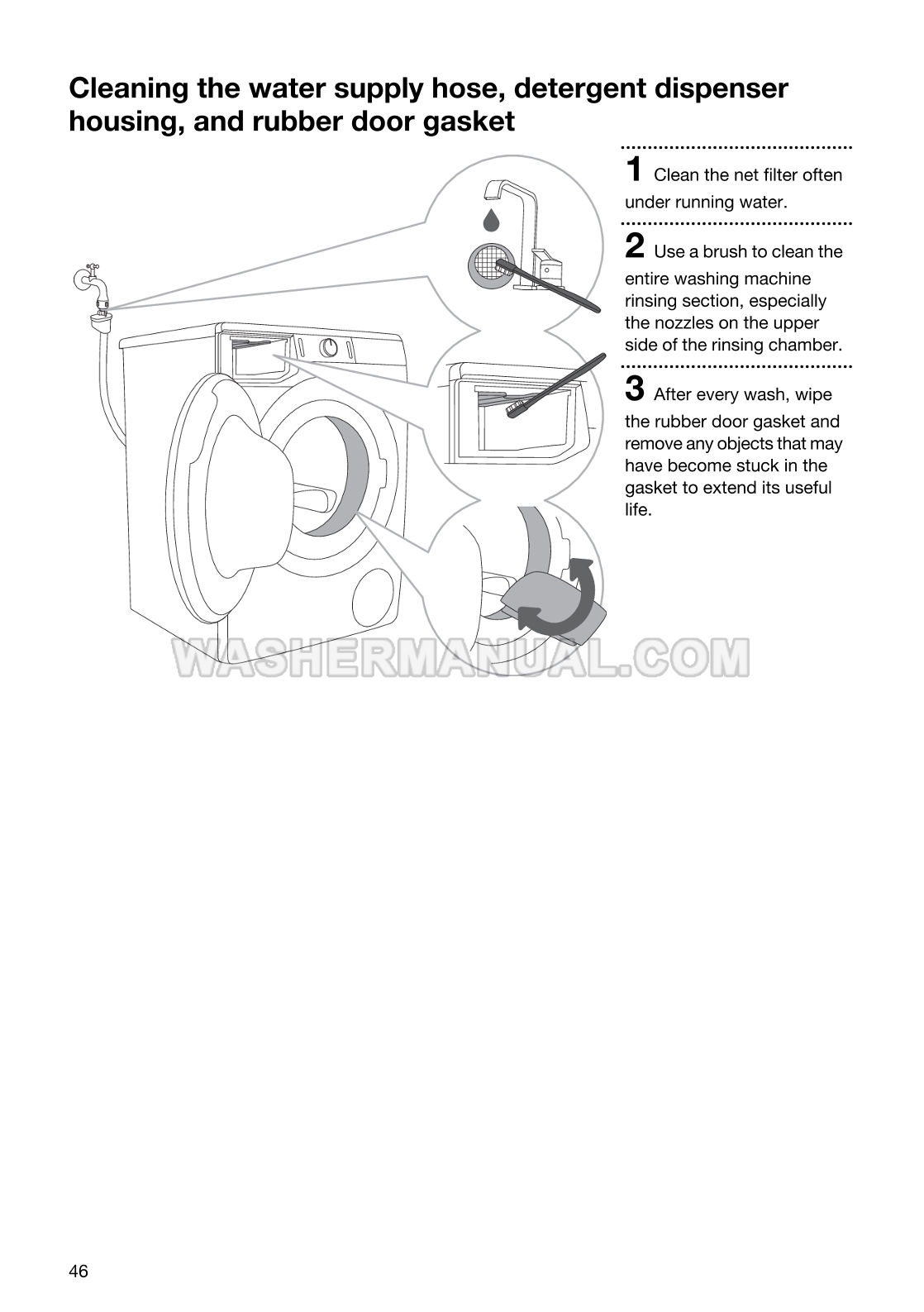 Cleaning the water supply hose, detergent dispenser housing, and rubber door gasket

1 Clean the net filter often under running water.

2 Use a brush to clean the entire washing machine rinsing section, especially the nozzles on the upper side of the rinsing chamber.

3 After every wash, wipe the rubber door gasket and remove any objects that may have become stuck in the gasket to extend its useful life.

WASHERMANUAL.COM

46