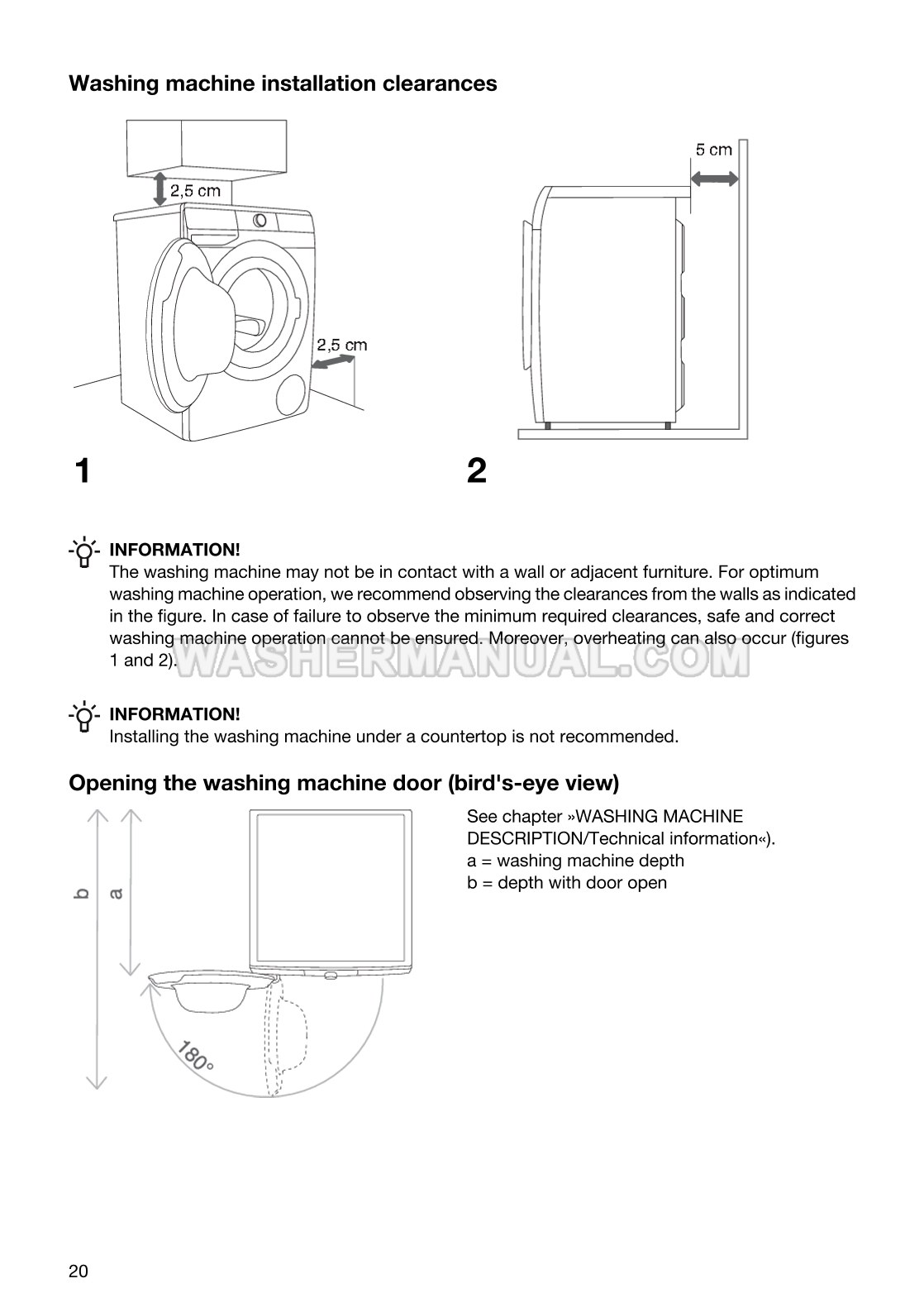 Washing machine installation clearances

2,5 cm

2,5 cm

5 cm

1

2

INFORMATION!
The washing machine may not be in contact with a wall or adjacent furniture. For optimum washing machine operation, we recommend observing the clearances from the walls as indicated in the figure. In case of failure to observe the minimum required clearances, safe and correct washing machine operation cannot be ensured. Moreover, overheating can also occur (figures 1 and 2).

WASHERMANUAL.COM

INFORMATION!
Installing the washing machine under a countertop is not recommended.

Opening the washing machine door (bird's-eye view)

b

a

180°

See chapter »WASHING MACHINE DESCRIPTION/Technical information«).
a = washing machine depth
b = depth with door open

20