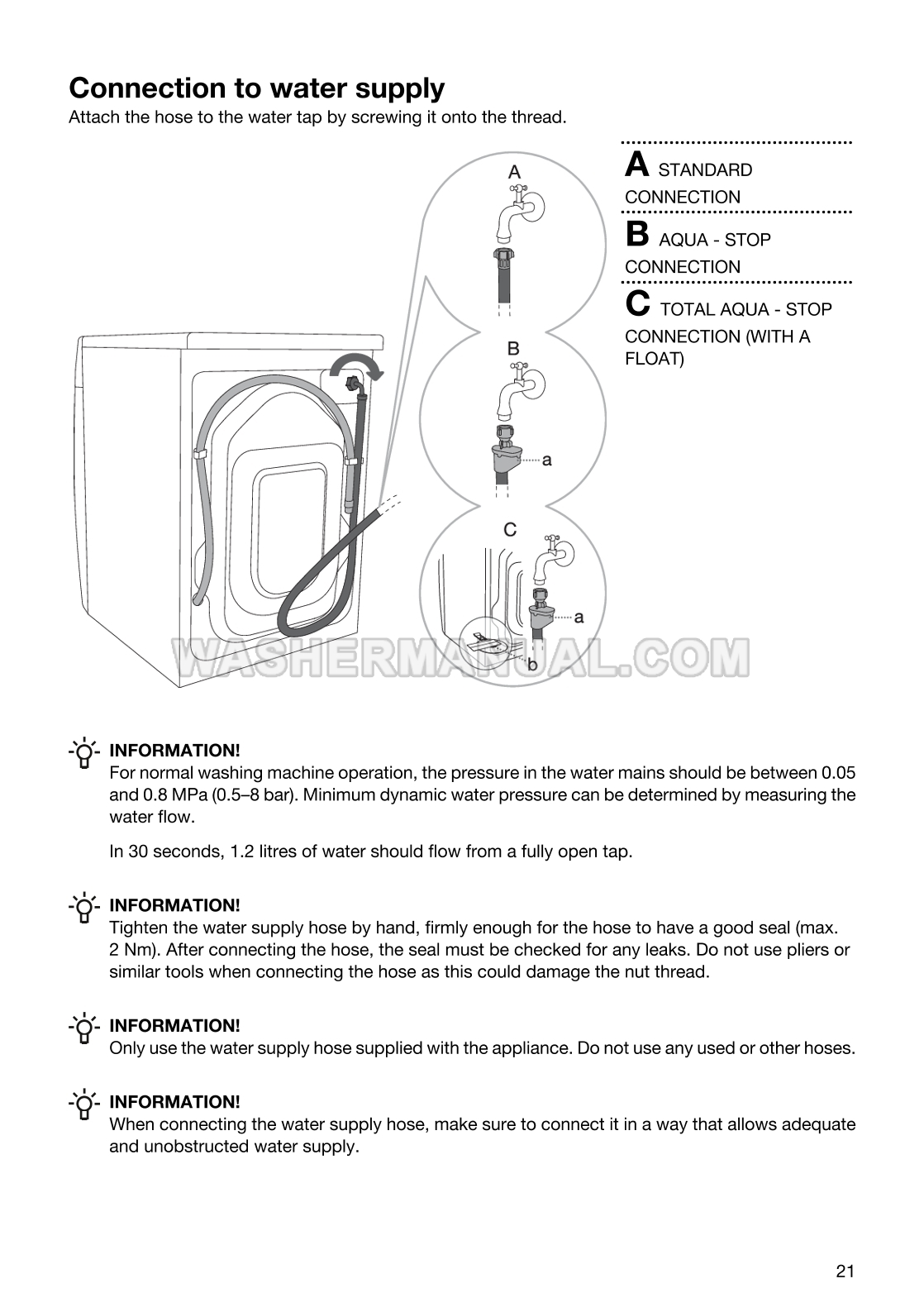 Connection to water supply

Attach the hose to the water tap by screwing it onto the thread.

A
B
a
C
a
b

WASHERMANUAL.COM

A STANDARD CONNECTION

B AQUA - STOP CONNECTION

C TOTAL AQUA - STOP CONNECTION (WITH A FLOAT)

INFORMATION!
For normal washing machine operation, the pressure in the water mains should be between 0.05 and 0.8 MPa (0.5–8 bar). Minimum dynamic water pressure can be determined by measuring the water flow.

In 30 seconds, 1.2 litres of water should flow from a fully open tap.

INFORMATION!
Tighten the water supply hose by hand, firmly enough for the hose to have a good seal (max. 2 Nm). After connecting the hose, the seal must be checked for any leaks. Do not use pliers or similar tools when connecting the hose as this could damage the nut thread.

INFORMATION!
Only use the water supply hose supplied with the appliance. Do not use any used or other hoses.

INFORMATION!
When connecting the water supply hose, make sure to connect it in a way that allows adequate and unobstructed water supply.

21