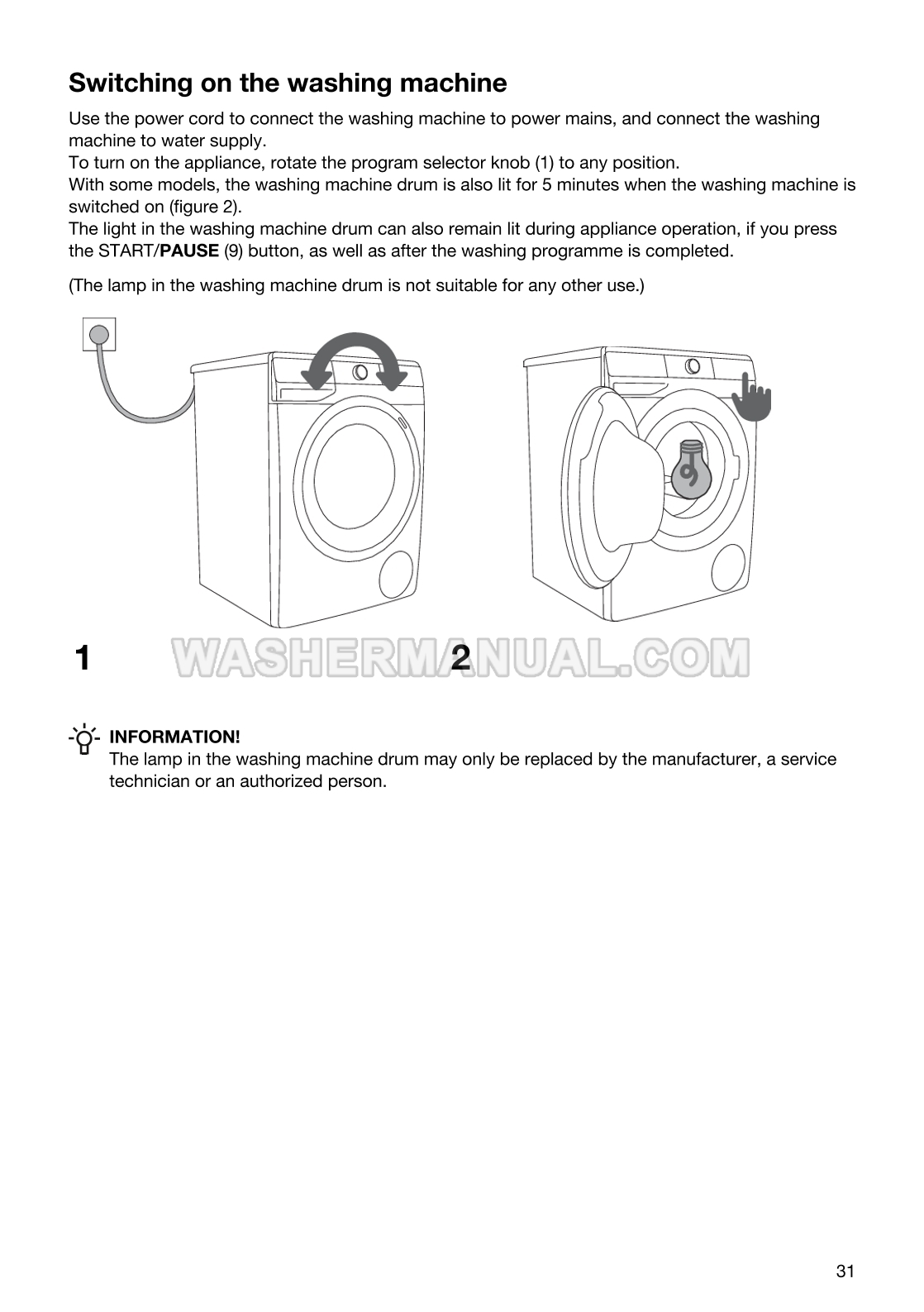 Switching on the washing machine

Use the power cord to connect the washing machine to power mains, and connect the washing machine to water supply.
To turn on the appliance, rotate the program selector knob (1) to any position.
With some models, the washing machine drum is also lit for 5 minutes when the washing machine is switched on (figure 2).
The light in the washing machine drum can also remain lit during appliance operation, if you press the START/PAUSE (9) button, as well as after the washing programme is completed.

(The lamp in the washing machine drum is not suitable for any other use.)

1

WASHERMANUAL.COM

2

INFORMATION!
The lamp in the washing machine drum may only be replaced by the manufacturer, a service technician or an authorized person.

31