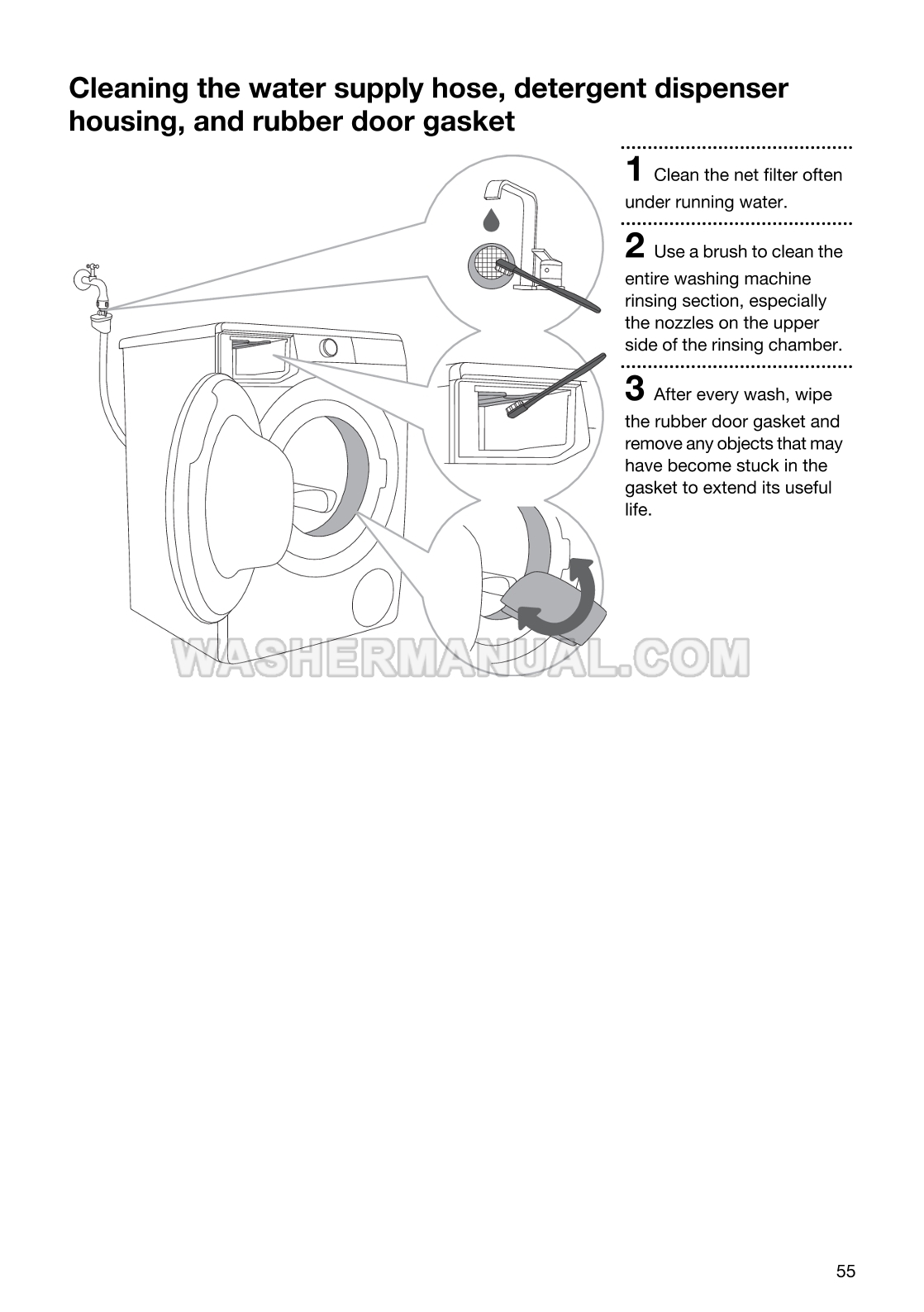 Cleaning the water supply hose, detergent dispenser housing, and rubber door gasket

1 Clean the net filter often under running water.

2 Use a brush to clean the entire washing machine rinsing section, especially the nozzles on the upper side of the rinsing chamber.

3 After every wash, wipe the rubber door gasket and remove any objects that may have become stuck in the gasket to extend its useful life.

WASHERMANUAL.COM

55