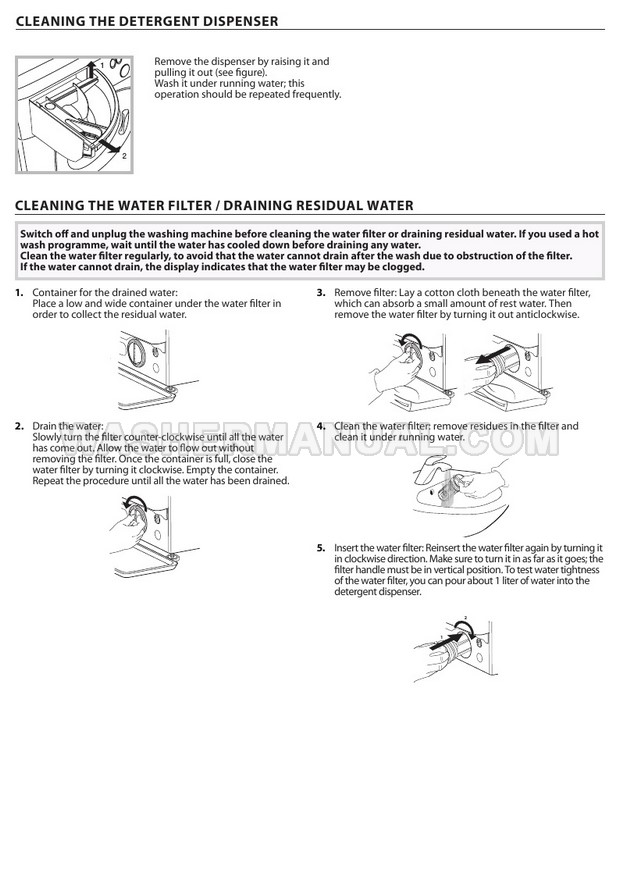 CLEANING THE DETERGENT DISPENSER

1

2

Remove the dispenser by raising it and pulling it out (see figure).
Wash it under running water; this operation should be repeated frequently.

CLEANING THE WATER FILTER / DRAINING RESIDUAL WATER

Switch off and unplug the washing machine before cleaning the water filter or draining residual water. If you used a hot wash programme, wait until the water has cooled down before draining any water.
Clean the water filter regularly, to avoid that the water cannot drain after the wash due to obstruction of the filter.
If the water cannot drain, the display indicates that the water filter may be clogged.

1. Container for the drained water:
Place a low and wide container under the water filter in order to collect the residual water.

2. Drain the water:
Slowly turn the filter counter-clockwise until all the water has come out. Allow the water to flow out without removing the filter. Once the container is full, close the water filter by turning it clockwise. Empty the container. Repeat the procedure until all the water has been drained.

3. Remove filter: Lay a cotton cloth beneath the water filter, which can absorb a small amount of rest water. Then remove the water filter by turning it out anticlockwise.

4. Clean the water filter; remove residues in the filter and clean it under running water.

5. Insert the water filter: Reinsert the water filter again by turning it in clockwise direction. Make sure to turn it in as far as it goes; the filter handle must be in vertical position. To test water tightness of the water filter, you can pour about 1 liter of water into the detergent dispenser.

1

2

WASHERMANUAL.COM