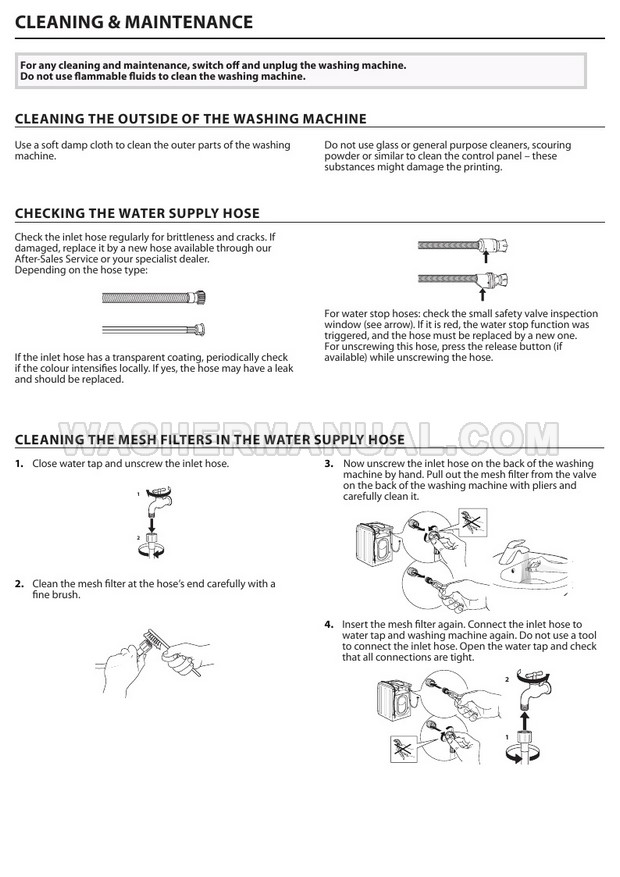 CLEANING & MAINTENANCE

For any cleaning and maintenance, switch off and unplug the washing machine.
Do not use flammable fluids to clean the washing machine.

CLEANING THE OUTSIDE OF THE WASHING MACHINE

Use a soft damp cloth to clean the outer parts of the washing machine.

Do not use glass or general purpose cleaners, scouring powder or similar to clean the control panel – these substances might damage the printing.

CHECKING THE WATER SUPPLY HOSE

Check the inlet hose regularly for brittleness and cracks. If damaged, replace it by a new hose available through our After-Sales Service or your specialist dealer.
Depending on the hose type:

If the inlet hose has a transparent coating, periodically check if the colour intensifies locally. If yes, the hose may have a leak and should be replaced.

For water stop hoses: check the small safety valve inspection window (see arrow). If it is red, the water stop function was triggered, and the hose must be replaced by a new one.
For unscrewing this hose, press the release button (if available) while unscrewing the hose.

WASHERMANUAL.COM

CLEANING THE MESH FILTERS IN THE WATER SUPPLY HOSE

1. Close water tap and unscrew the inlet hose.

1
2

2. Clean the mesh filter at the hose's end carefully with a fine brush.

3. Now unscrew the inlet hose on the back of the washing machine by hand. Pull out the mesh filter from the valve on the back of the washing machine with pliers and carefully clean it.

4. Insert the mesh filter again. Connect the inlet hose to water tap and washing machine again. Do not use a tool to connect the inlet hose. Open the water tap and check that all connections are tight.

2
1