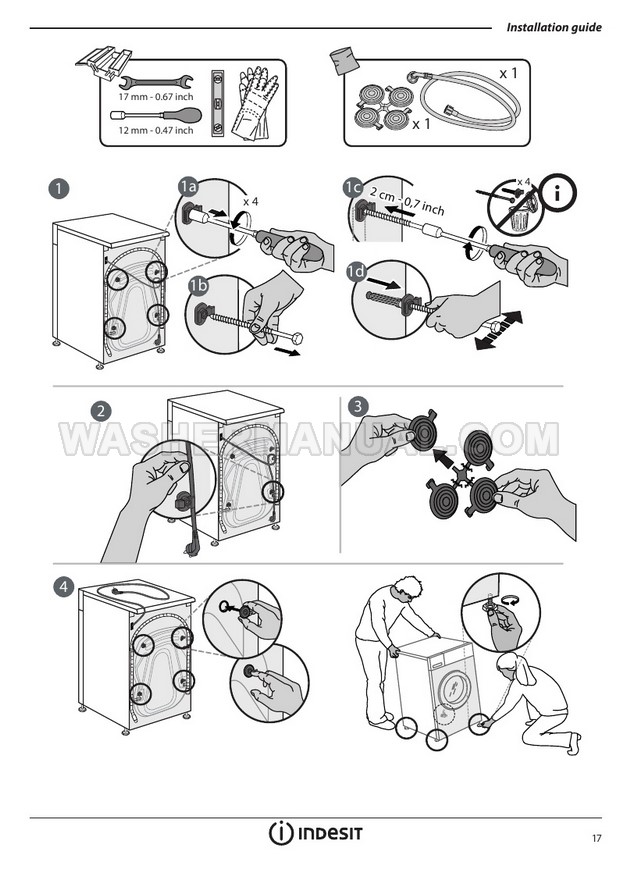 Installation guide

17 mm - 0.67 inch

12 mm - 0.47 inch

x 1

x 1

1

1a

x 4

1b

1c

2 cm - 0,7 inch

x 4

i

1d

2

WASHERMANUAL.COM

3

4

INDESIT

17