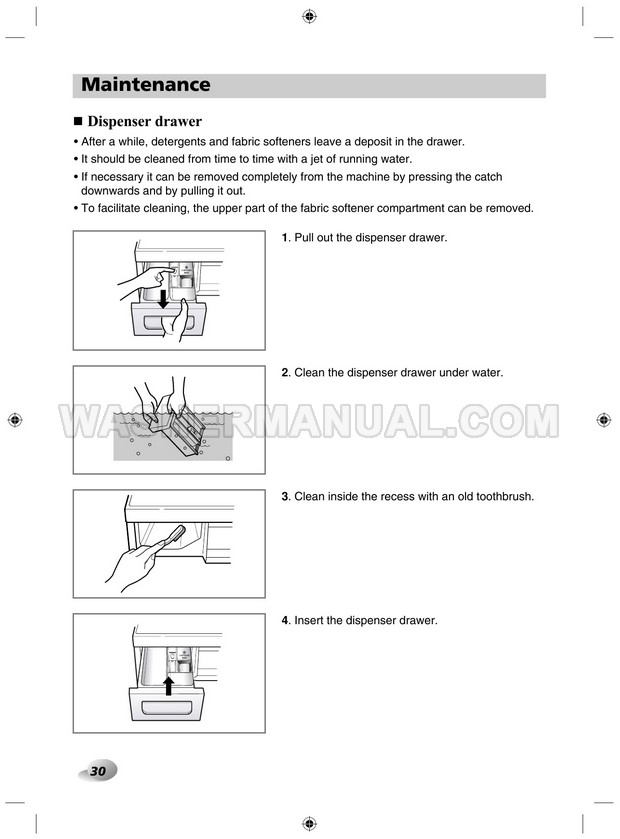 Maintenance

■ Dispenser drawer

• After a while, detergents and fabric softeners leave a deposit in the drawer.
• It should be cleaned from time to time with a jet of running water.
• If necessary it can be removed completely from the machine by pressing the catch downwards and by pulling it out.
• To facilitate cleaning, the upper part of the fabric softener compartment can be removed.

1. Pull out the dispenser drawer.

2. Clean the dispenser drawer under water.

WASHERMANUAL.COM

3. Clean inside the recess with an old toothbrush.

4. Insert the dispenser drawer.

30