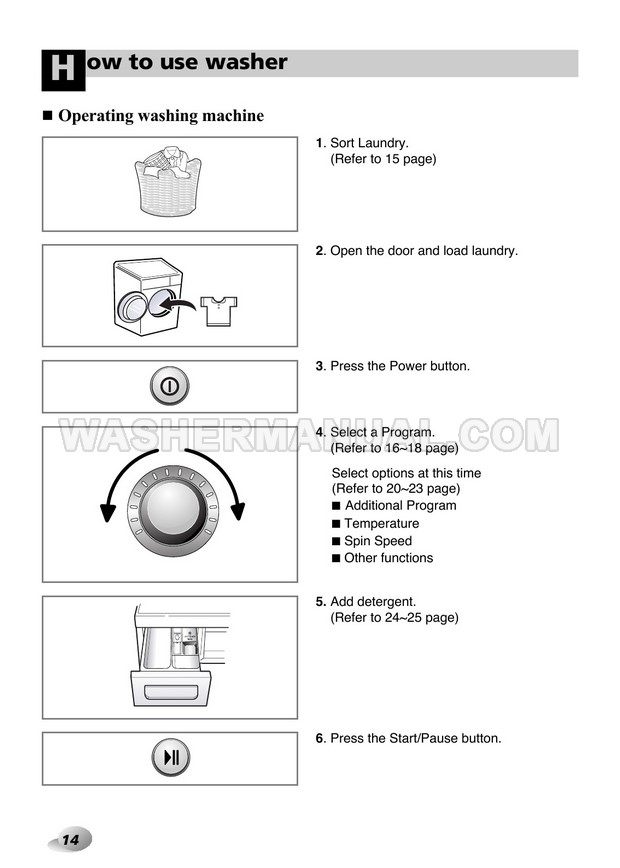 How to use washer

■ Operating washing machine

1. Sort Laundry.
(Refer to 15 page)

2. Open the door and load laundry.

3. Press the Power button.

WASHERMANUAL.COM

4. Select a Program.
(Refer to 16~18 page)

Select options at this time
(Refer to 20~23 page)
■ Additional Program
■ Temperature
■ Spin Speed
■ Other functions

5. Add detergent.
(Refer to 24~25 page)

6. Press the Start/Pause button.

14