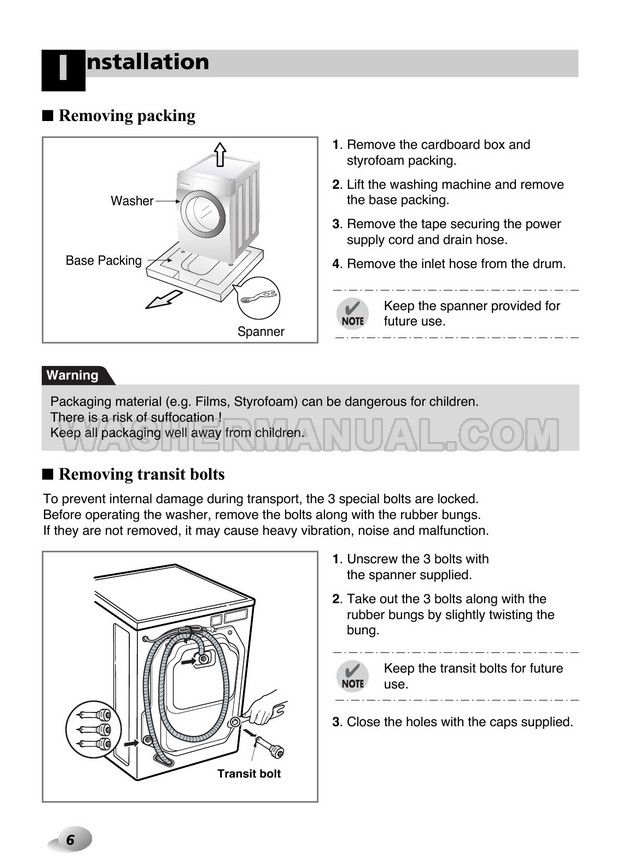 Installation

■ Removing packing

Washer

Base Packing

Spanner

1. Remove the cardboard box and styrofoam packing.

2. Lift the washing machine and remove the base packing.

3. Remove the tape securing the power supply cord and drain hose.

4. Remove the inlet hose from the drum.

NOTE Keep the spanner provided for future use.

Warning

Packaging material (e.g. Films, Styrofoam) can be dangerous for children.
There is a risk of suffocation !
Keep all packaging well away from children.

WASHERMANUAL.COM

■ Removing transit bolts

To prevent internal damage during transport, the 3 special bolts are locked.
Before operating the washer, remove the bolts along with the rubber bungs.
If they are not removed, it may cause heavy vibration, noise and malfunction.

Transit bolt

1. Unscrew the 3 bolts with the spanner supplied.

2. Take out the 3 bolts along with the rubber bungs by slightly twisting the bung.

NOTE Keep the transit bolts for future use.

3. Close the holes with the caps supplied.

6