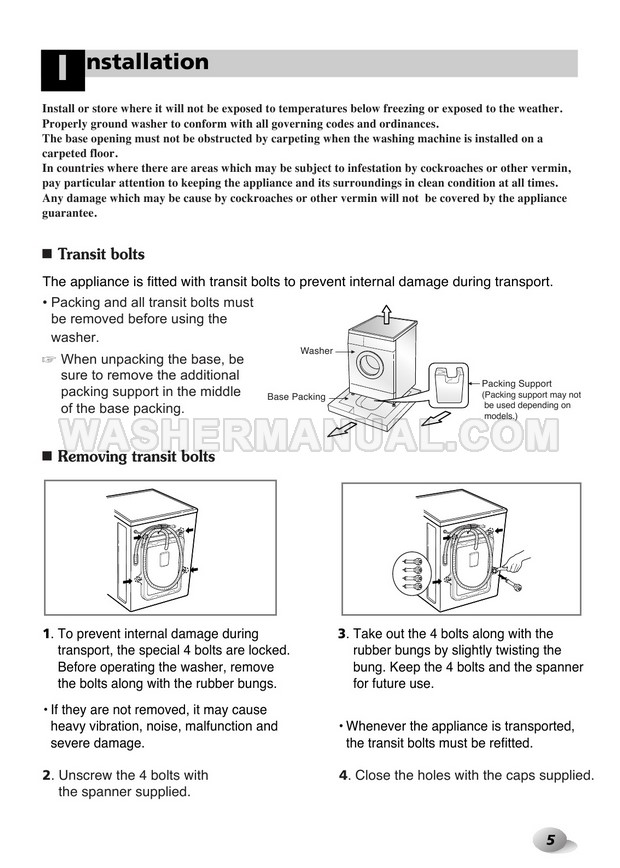 Installation

Install or store where it will not be exposed to temperatures below freezing or exposed to the weather. Properly ground washer to conform with all governing codes and ordinances.
The base opening must not be obstructed by carpeting when the washing machine is installed on a carpeted floor.
In countries where there are areas which may be subject to infestation by cockroaches or other vermin, pay particular attention to keeping the appliance and its surroundings in clean condition at all times. Any damage which may be cause by cockroaches or other vermin will not be covered by the appliance guarantee.

■ Transit bolts

The appliance is fitted with transit bolts to prevent internal damage during transport.

• Packing and all transit bolts must be removed before using the washer.

☞ When unpacking the base, be sure to remove the additional packing support in the middle of the base packing.

Washer

Base Packing

Packing Support (Packing support may not be used depending on models.)

WASHERMANUAL.COM

■ Removing transit bolts

1. To prevent internal damage during transport, the special 4 bolts are locked. Before operating the washer, remove the bolts along with the rubber bungs.

• If they are not removed, it may cause heavy vibration, noise, malfunction and severe damage.

2. Unscrew the 4 bolts with the spanner supplied.

3. Take out the 4 bolts along with the rubber bungs by slightly twisting the bung. Keep the 4 bolts and the spanner for future use.

• Whenever the appliance is transported, the transit bolts must be refitted.

4. Close the holes with the caps supplied.

5