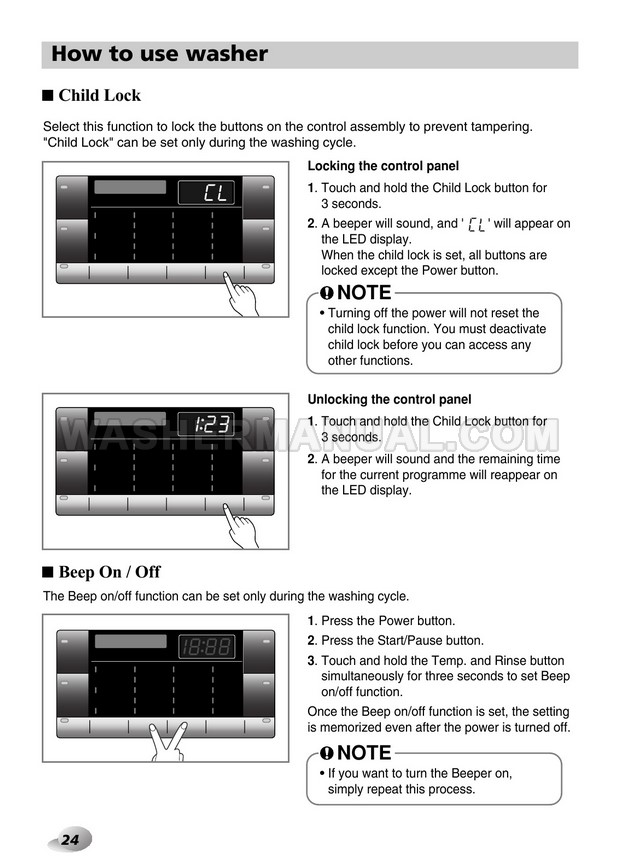 How to use washer

■ Child Lock

Select this function to lock the buttons on the control assembly to prevent tampering. "Child Lock" can be set only during the washing cycle.

CL

Locking the control panel

1. Touch and hold the Child Lock button for 3 seconds.

2. A beeper will sound, and ' CL ' will appear on the LED display.
When the child lock is set, all buttons are locked except the Power button.

NOTE

• Turning off the power will not reset the child lock function. You must deactivate child lock before you can access any other functions.

1:23

WASHERMANUAL.COM

Unlocking the control panel

1. Touch and hold the Child Lock button for 3 seconds.

2. A beeper will sound and the remaining time for the current programme will reappear on the LED display.

■ Beep On / Off

The Beep on/off function can be set only during the washing cycle.

18:88

1. Press the Power button.

2. Press the Start/Pause button.

3. Touch and hold the Temp. and Rinse button simultaneously for three seconds to set Beep on/off function.

Once the Beep on/off function is set, the setting is memorized even after the power is turned off.

NOTE

• If you want to turn the Beeper on, simply repeat this process.

24