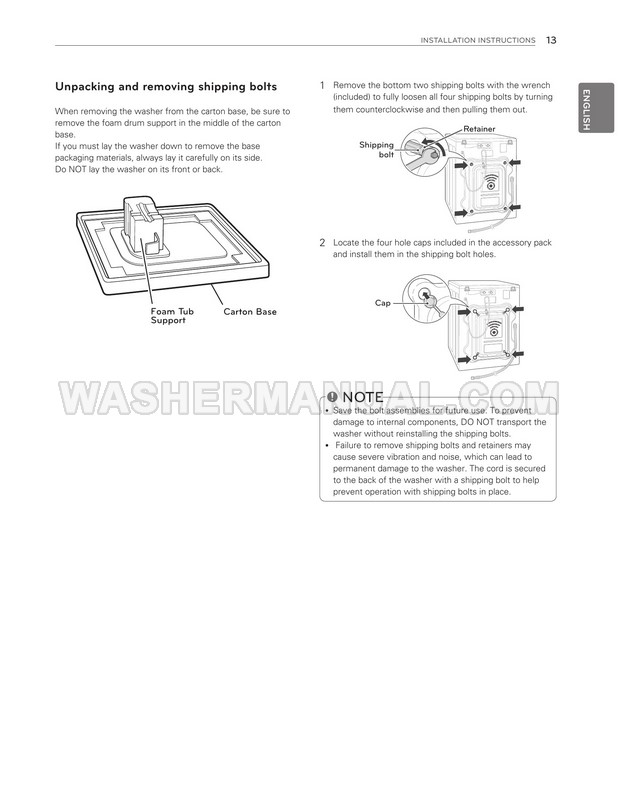 INSTALLATION INSTRUCTIONS 13

ENGLISH

Unpacking and removing shipping bolts

When removing the washer from the carton base, be sure to remove the foam drum support in the middle of the carton base.
If you must lay the washer down to remove the base packaging materials, always lay it carefully on its side.
Do NOT lay the washer on its front or back.

Foam Tub Support

Carton Base

1 Remove the bottom two shipping bolts with the wrench (included) to fully loosen all four shipping bolts by turning them counterclockwise and then pulling them out.

Retainer

Shipping bolt

2 Locate the four hole caps included in the accessory pack and install them in the shipping bolt holes.

Cap

WASHERMANUAL.COM

NOTE

• Save the bolt assemblies for future use. To prevent damage to internal components, DO NOT transport the washer without reinstalling the shipping bolts.
• Failure to remove shipping bolts and retainers may cause severe vibration and noise, which can lead to permanent damage to the washer. The cord is secured to the back of the washer with a shipping bolt to help prevent operation with shipping bolts in place.