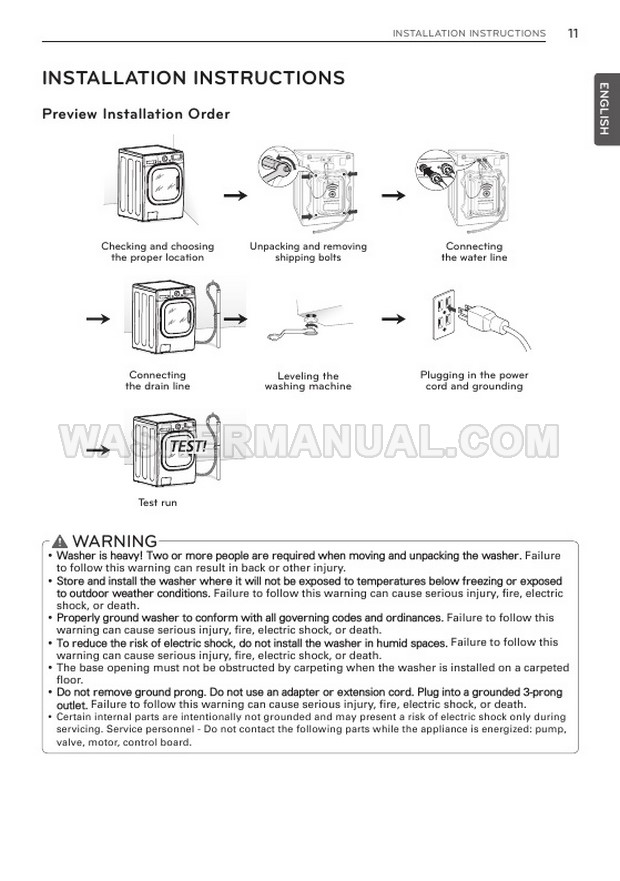 INSTALLATION INSTRUCTIONS 11

ENGLISH

INSTALLATION INSTRUCTIONS

Preview Installation Order

Checking and choosing the proper location

Unpacking and removing shipping bolts

Connecting the water line

Connecting the drain line

Leveling the washing machine

Plugging in the power cord and grounding

TEST!

WASHERMANUAL.COM

Test run

WARNING

• Washer is heavy! Two or more people are required when moving and unpacking the washer. Failure to follow this warning can result in back or other injury.
• Store and install the washer where it will not be exposed to temperatures below freezing or exposed to outdoor weather conditions. Failure to follow this warning can cause serious injury, fire, electric shock, or death.
• Properly ground washer to conform with all governing codes and ordinances. Failure to follow this warning can cause serious injury, fire, electric shock, or death.
• To reduce the risk of electric shock, do not install the washer in humid spaces. Failure to follow this warning can cause serious injury, fire, electric shock, or death.
• The base opening must not be obstructed by carpeting when the washer is installed on a carpeted floor.
• Do not remove ground prong. Do not use an adapter or extension cord. Plug into a grounded 3-prong outlet. Failure to follow this warning can cause serious injury, fire, electric shock, or death.
• Certain internal parts are intentionally not grounded and may present a risk of electric shock only during servicing. Service personnel - Do not contact the following parts while the appliance is energized: pump, valve, motor, control board.