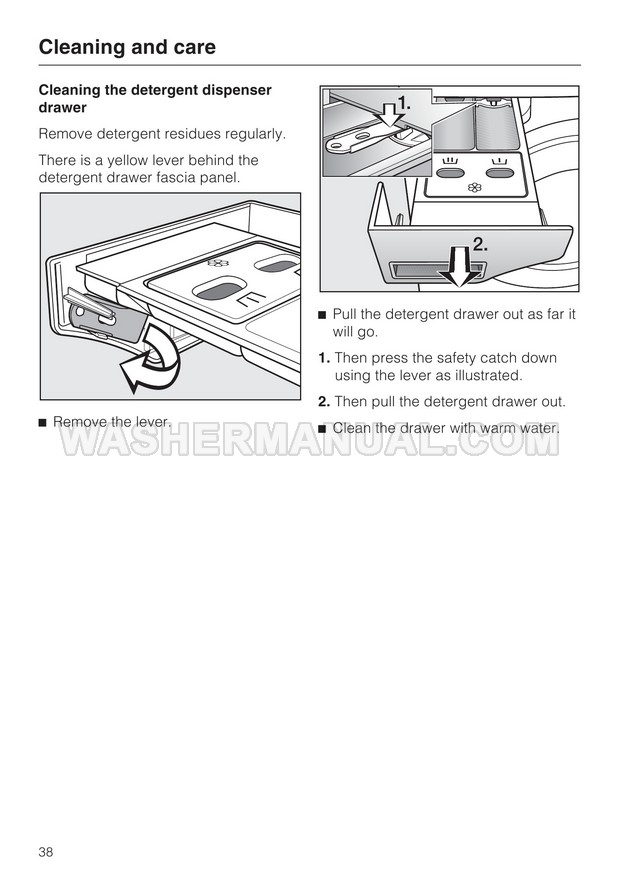 Cleaning and care

Cleaning the detergent dispenser drawer

Remove detergent residues regularly.

There is a yellow lever behind the detergent drawer fascia panel.

■ Remove the lever.

1.

2.

■ Pull the detergent drawer out as far it will go.

1. Then press the safety catch down using the lever as illustrated.

2. Then pull the detergent drawer out.

■ Clean the drawer with warm water.

WASHERMANUAL.COM

38