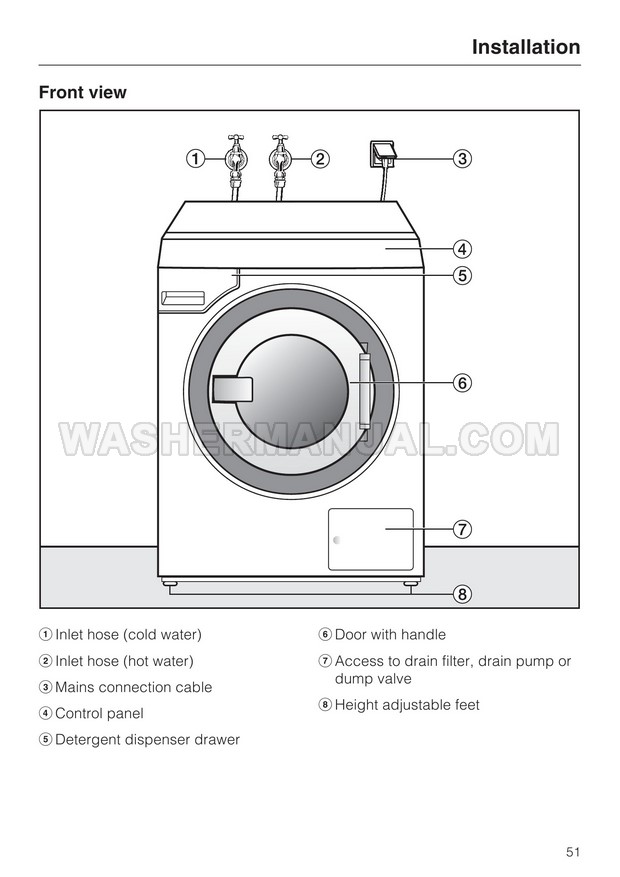 Installation

Front view

① ② ③ ④ ⑤ ⑥ ⑦ ⑧

WASHERMANUAL.COM

① Inlet hose (cold water)

② Inlet hose (hot water)

③ Mains connection cable

④ Control panel

⑤ Detergent dispenser drawer

⑥ Door with handle

⑦ Access to drain filter, drain pump or dump valve

⑧ Height adjustable feet

51